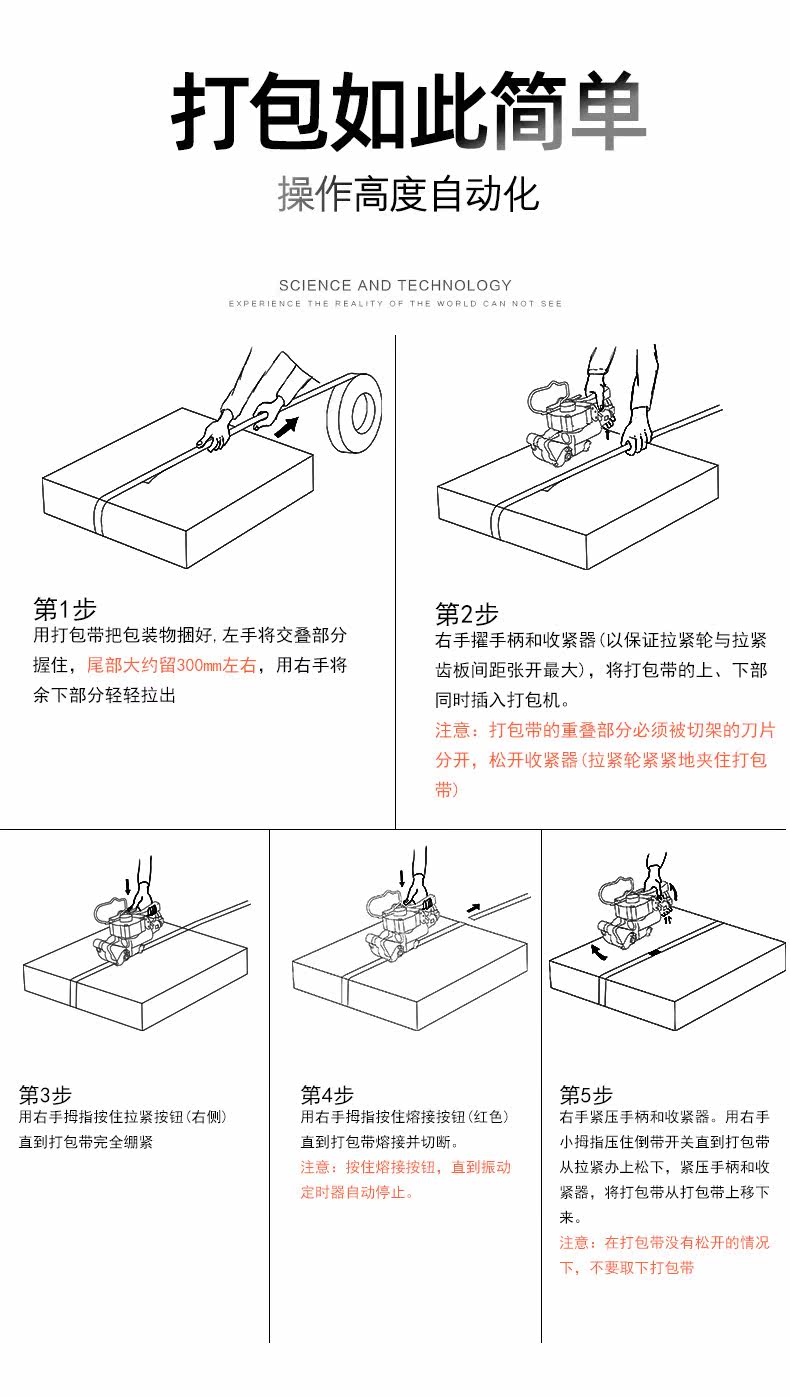 打包如此简单

操作高度自动化

SCIENCE AND TECHNOLOGY
EXPERIENCE THE REALITY OF THE WORLD CAN NOT SEE

第1步
用打包带把包装物捆好，左手将交叠部分握住，尾部大约留300mm左右，用右手将余下部分轻轻拉出

第2步
右手擢手柄和收紧器（以保证拉紧轮与拉紧齿板间距张开最大），将打包带的上、下部同时插入打包机。
注意：打包带的重叠部分必须被切架的刀片分开，松开收紧器（拉紧轮紧紧地夹住打包带）

第3步
用右手拇指按住拉紧按钮（右侧）直到打包带完全绷紧

第4步
用右手拇指按住熔接按钮（红色）直到打包带熔接并切断。
注意：按住熔接按钮，直到振动定时器自动停止。

第5步
右手紧压手柄和收紧器。用右手小拇指压住倒带开关直到打包带从拉紧办上松下，紧压手柄和收紧器，将打包带从打包带上移下来。
注意：在打包带没有松开的情况下，不要取下打包带