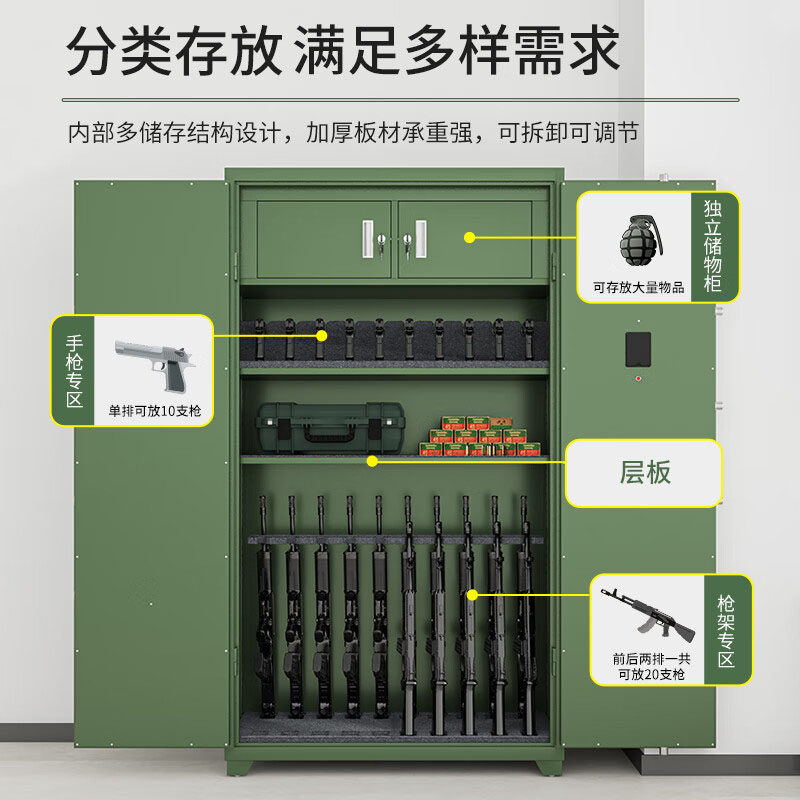 分类存放 满足多样需求

内部多储存结构设计，加厚板材承重强，可拆卸可调节

独立储物柜
可存放大量物品

手枪专区
单排可放10支枪

层板

枪架专区
前后两排一共可放20支枪