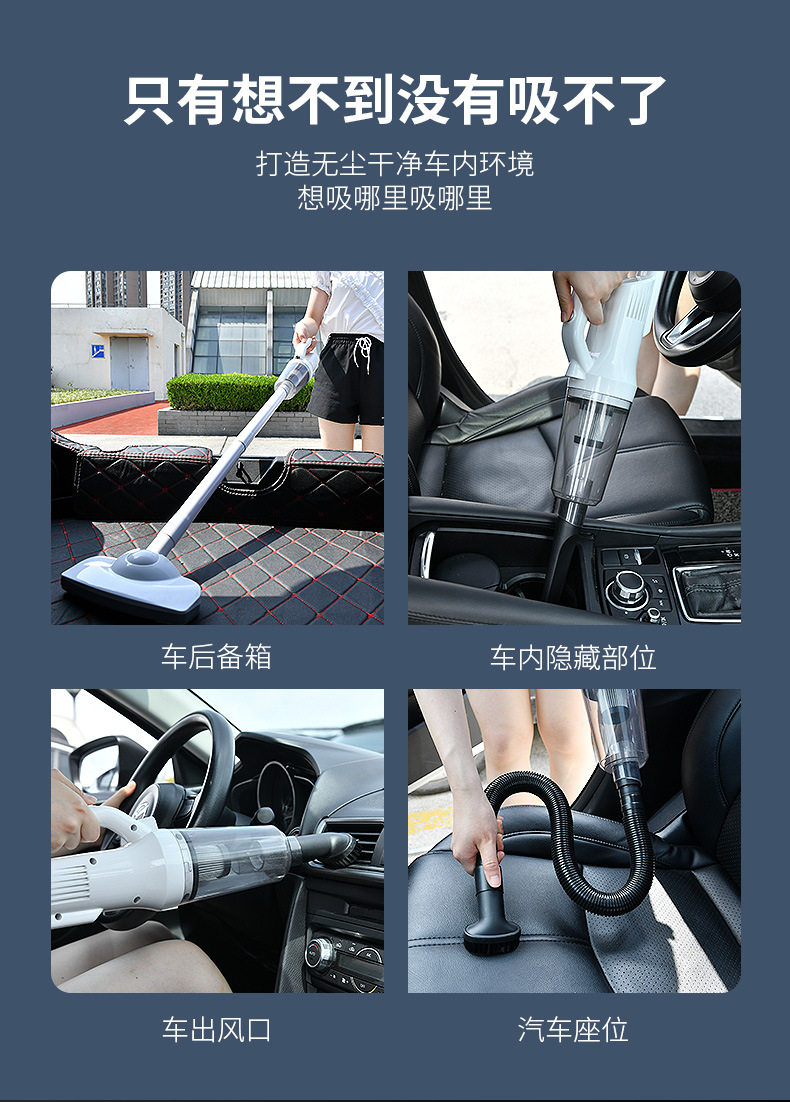 只有想不到没有吸不了

打造无尘干净车内环境
想吸哪里吸哪里

车后备箱

车内隐藏部位

车出风口

汽车座位