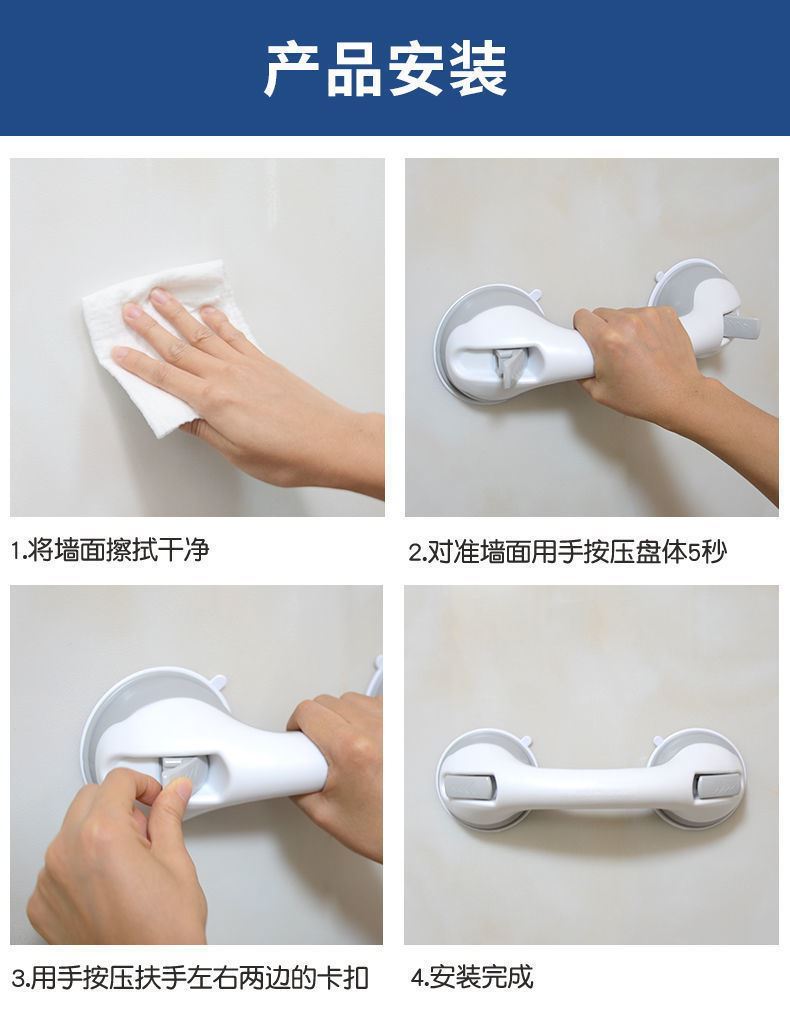 产品安装

1.将墙面擦拭干净

2.对准墙面用手按压盘体5秒

3.用手按压扶手左右两边的卡扣

4.安装完成