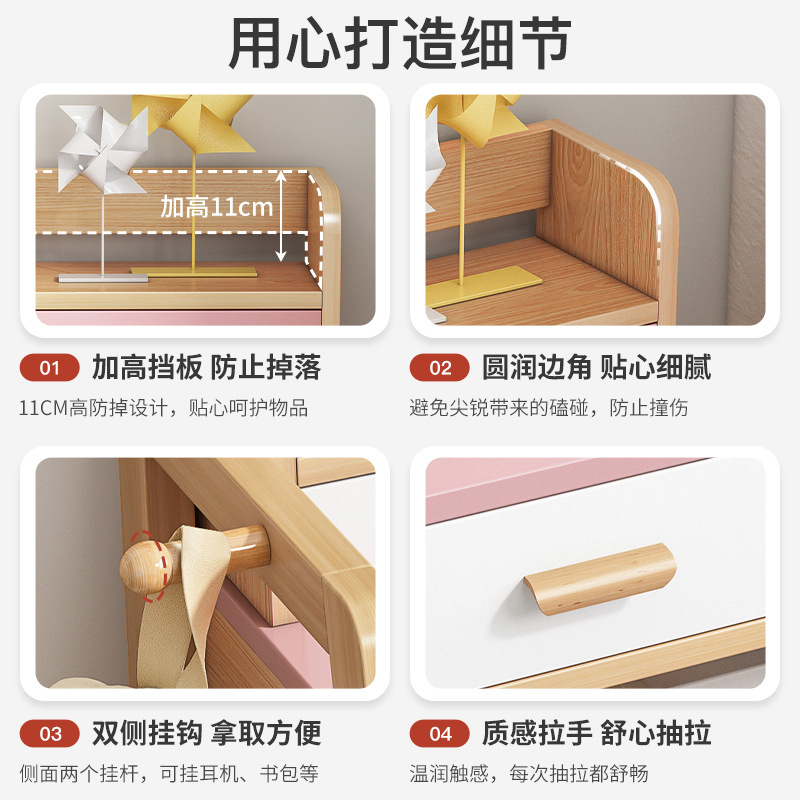 用心打造细节

加高11cm

01 加高挡板 防止掉落
11CM高防掉设计，贴心呵护物品

02 圆润边角 贴心细腻
避免尖锐带来的磕碰，防止撞伤

03 双侧挂钩 拿取方便
侧面两个挂杆，可挂耳机、书包等

04 质感拉手 舒心抽拉
温润触感，每次抽拉都舒畅