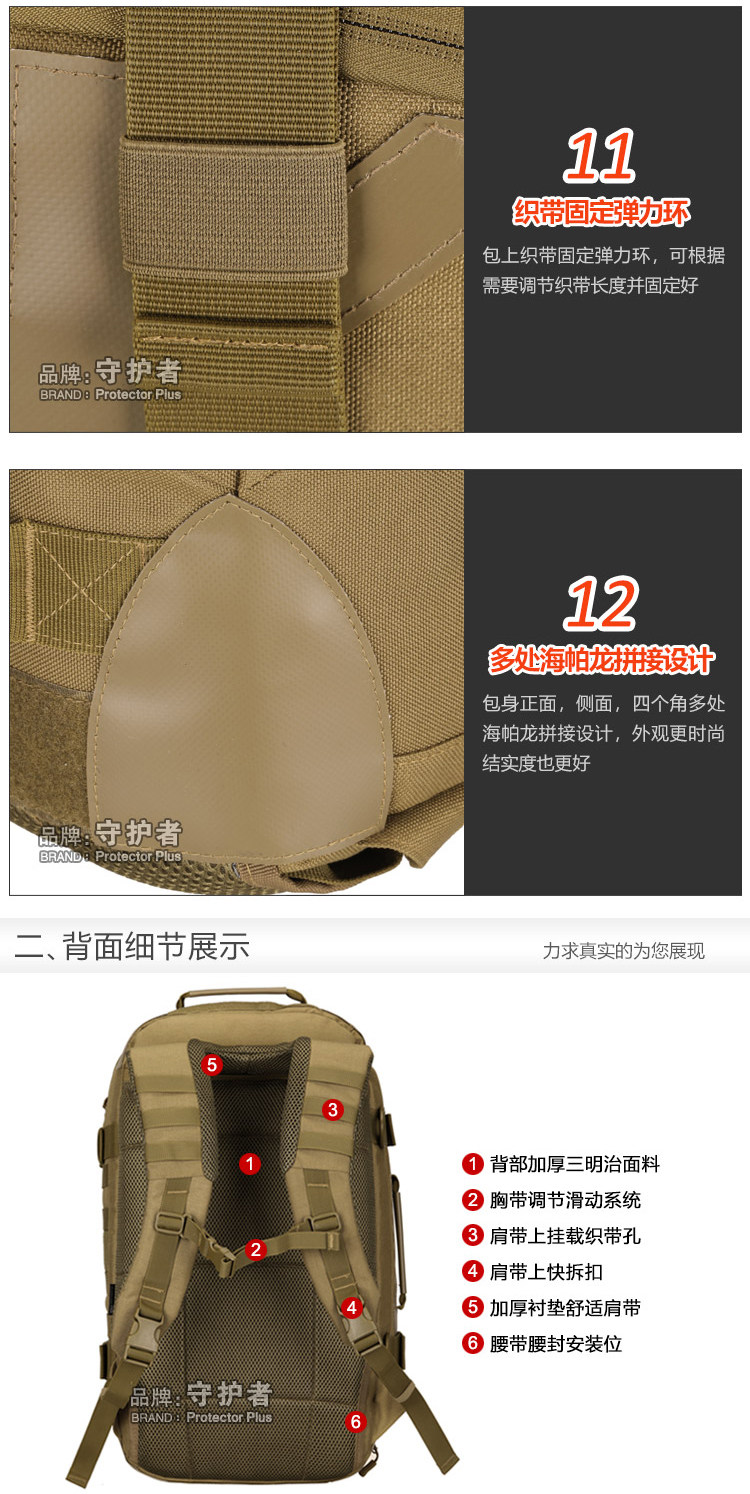 品牌：守护者
BRAND：Protector Plus

11
织带固定弹力环
包上织带固定弹力环，可根据需要调节织带长度并固定好

品牌：守护者
BRAND：Protector Plus

12
多处海帕龙拼接设计
包身正面，侧面，四个角多处海帕龙拼接设计，外观更时尚结实度也更好

二、背面细节展示
力求真实的为您展现

5
3
1
2
4
6
品牌：守护者
BRAND：Protector Plus

1 背部加厚三明治面料
2 胸带调节滑动系统
3 肩带上挂载织带孔
4 肩带上快拆扣
5 加厚衬垫舒适肩带
6 腰带腰封安装位