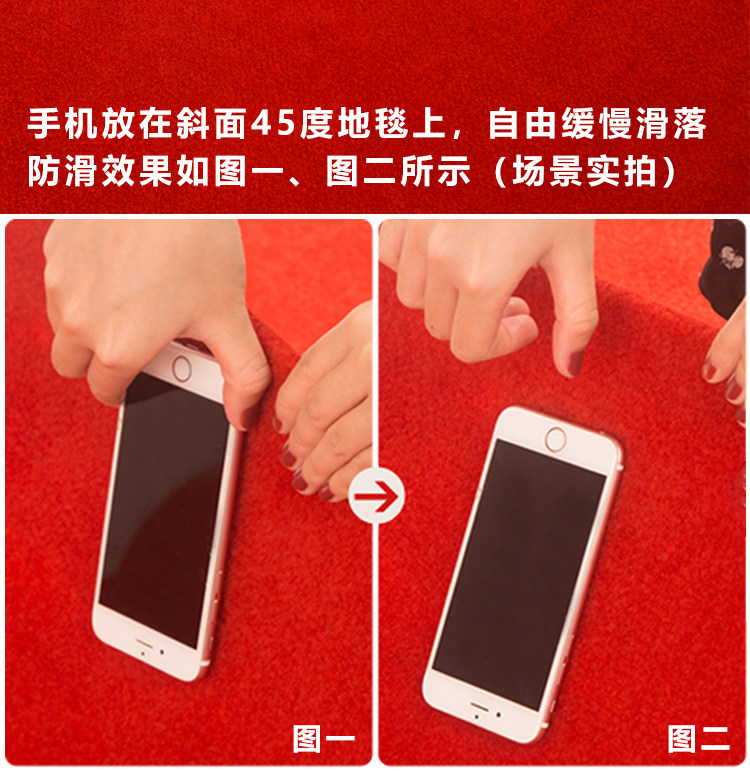 手机放在斜面45度地毯上，自由缓慢滑落
防滑效果如图一、图二所示（场景实拍）

图一

图二