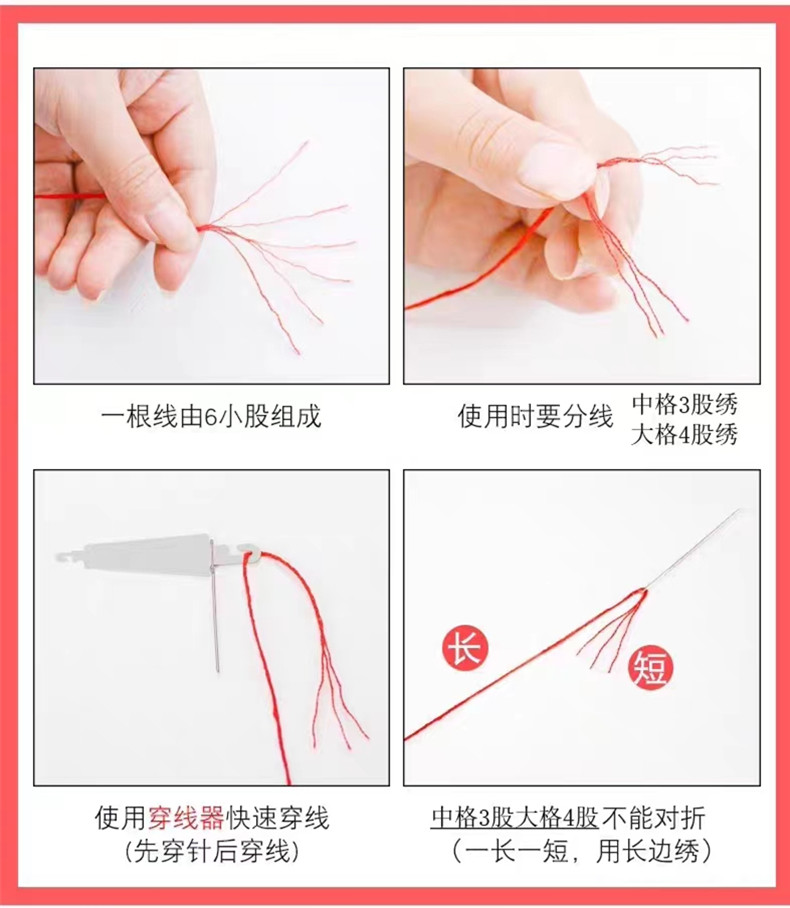 一根线由6小股组成

使用时要分线 中格3股绣 大格4股绣

使用穿线器快速穿线
（先穿针后穿线）

长

短

中格3股大格4股不能对折
（一长一短，用长边绣）