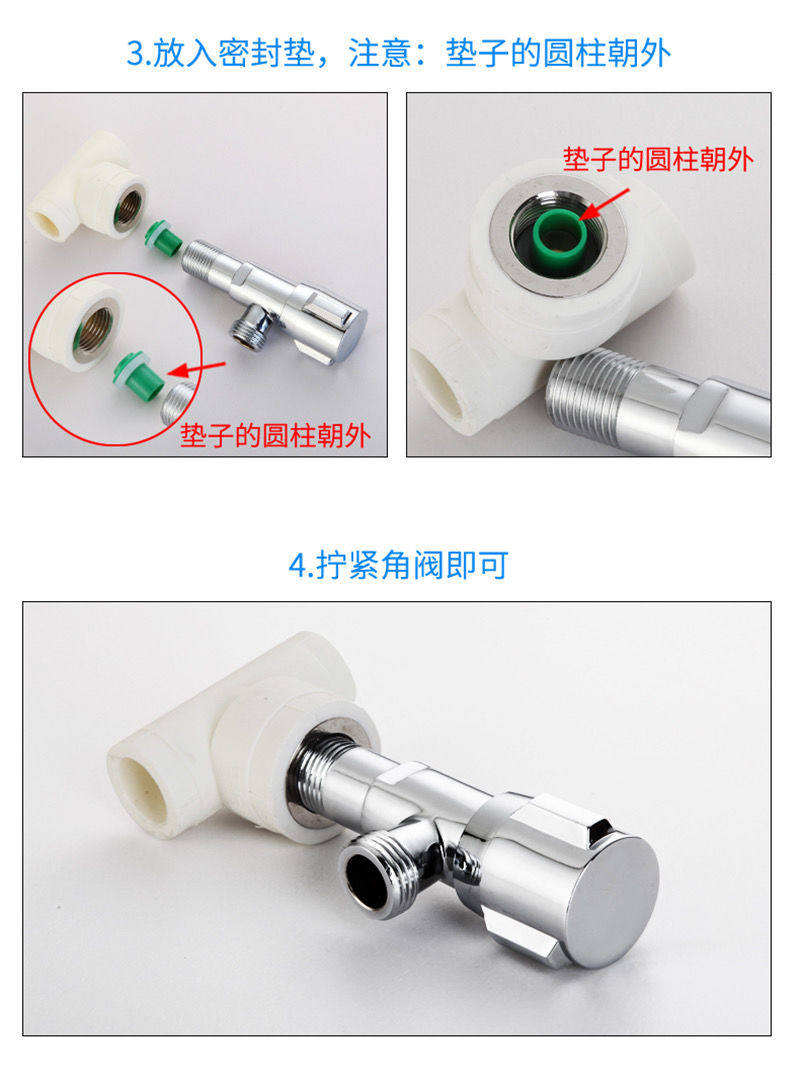 3.放入密封垫，注意：垫子的圆柱朝外

垫子的圆柱朝外

垫子的圆柱朝外

4.拧紧角阀即可