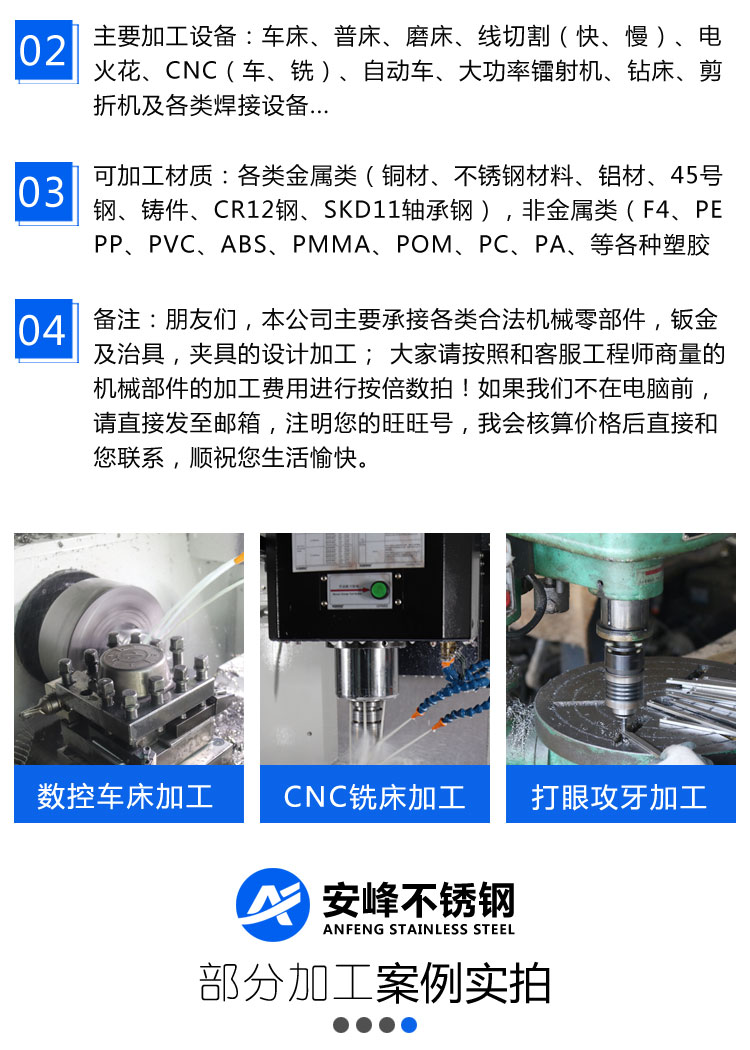 02 主要加工设备：车床、普床、磨床、线切割（快、慢）、电火花、CNC（车、铣）、自动车、大功率镭射机、钻床、剪折机及各类焊接设备...

03 可加工材质：各类金属类（铜材、不锈钢材料、铝材、45号钢、铸件、CR12钢、SKD11轴承钢），非金属类（F4、PE PP、PVC、ABS、PMMA、POM、PC、PA、等各种塑胶

04 备注：朋友们，本公司主要承接各类合法机械零部件，钣金及治具，夹具的设计加工； 大家请按照和客服工程师商量的机械部件的加工费用进行按倍数拍！如果我们不在电脑前，请直接发至邮箱，注明您的旺旺号，我会核算价格后直接和您联系，顺祝您生活愉快。

数控车床加工

CNC铣床加工

打眼攻牙加工

安峰不锈钢
ANFENG STAINLESS STEEL

部分加工案例实拍