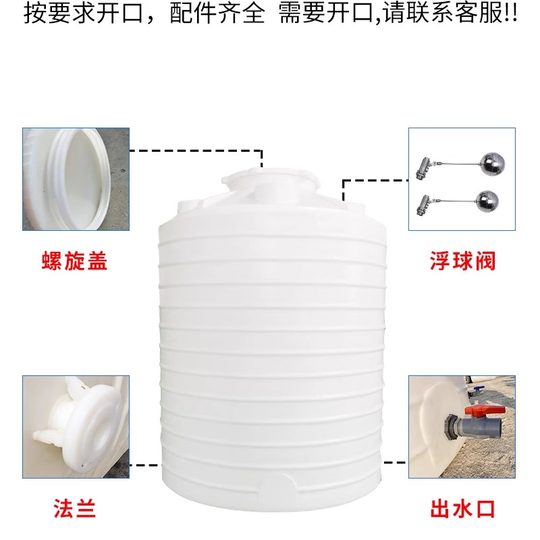 按要求开口，配件齐全 需要开口,请联系客服!!

螺旋盖

浮球阀

法兰

出水口