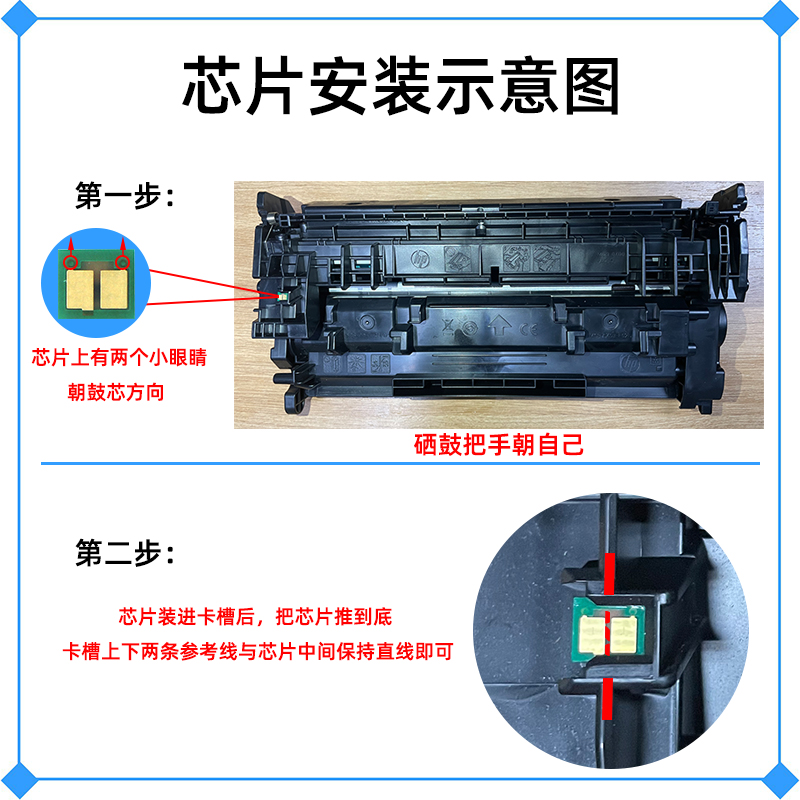 芯片安装示意图

第一步：

芯片上有两个小眼睛
朝鼓芯方向

硒鼓把手朝自己

第二步：

芯片装进卡槽后，把芯片推到底
卡槽上下两条参考线与芯片中间保持直线即可