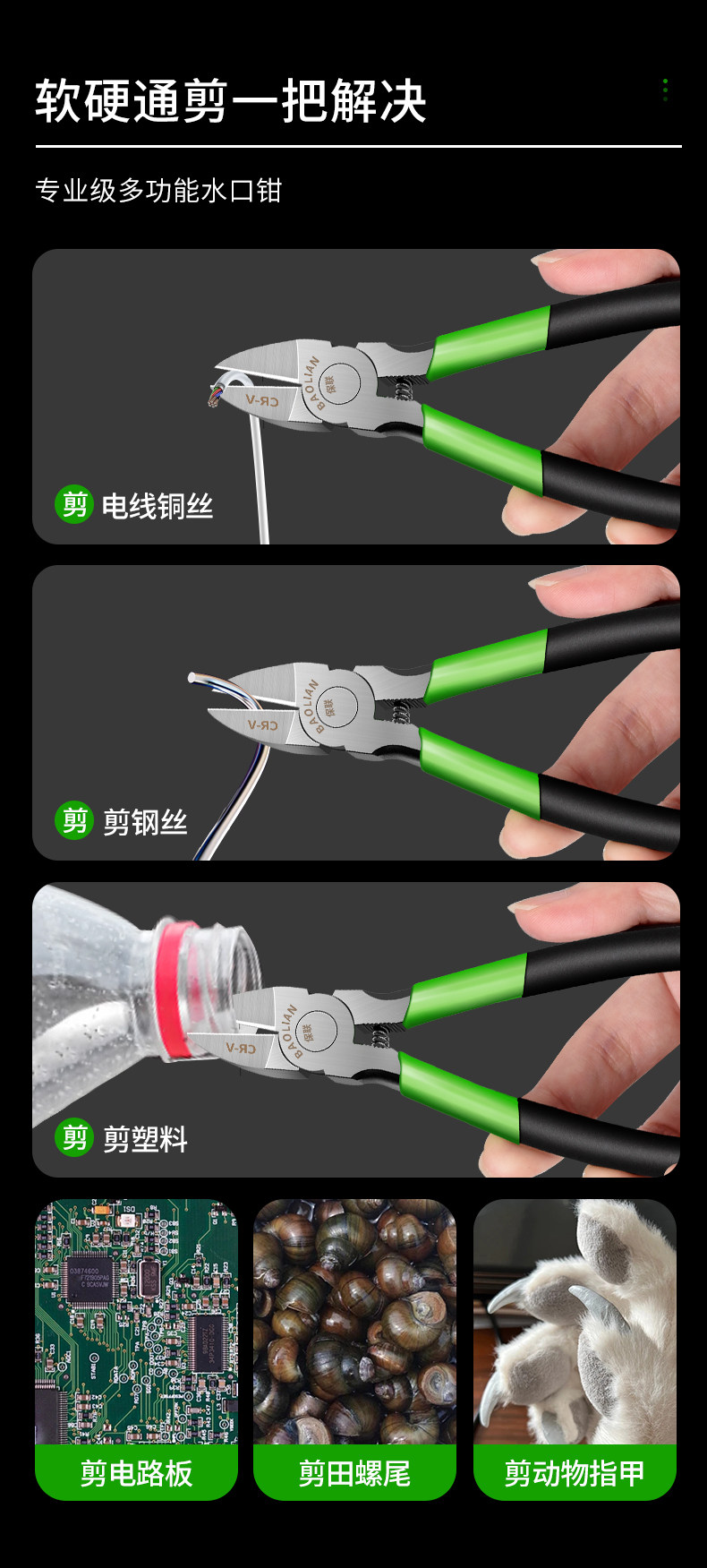 软硬通剪一把解决

专业级多功能水口钳

BAOLIAN 保联 CR-V

剪 电线铜丝

BAOLIAN 保联 CR-V

剪 剪钢丝

BAOLIAN 保联 CR-V

剪 剪塑料

剪电路板

剪田螺尾

剪动物指甲