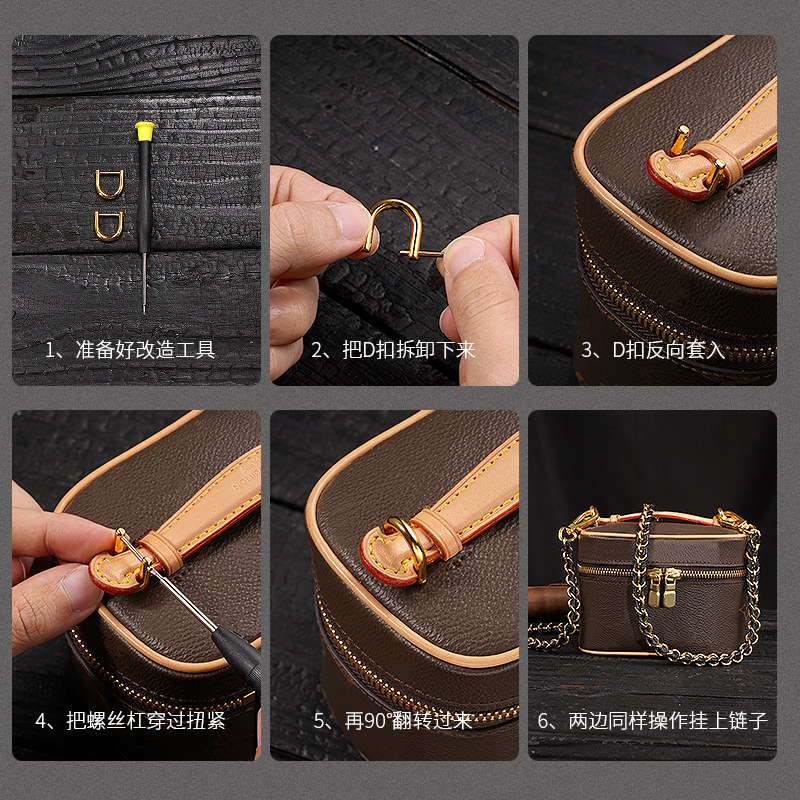 1、准备好改造工具

2、把D扣拆卸下来

3、D扣反向套入

4、把螺丝杠穿过扭紧

5、再90°翻转过来

6、两边同样操作挂上链子