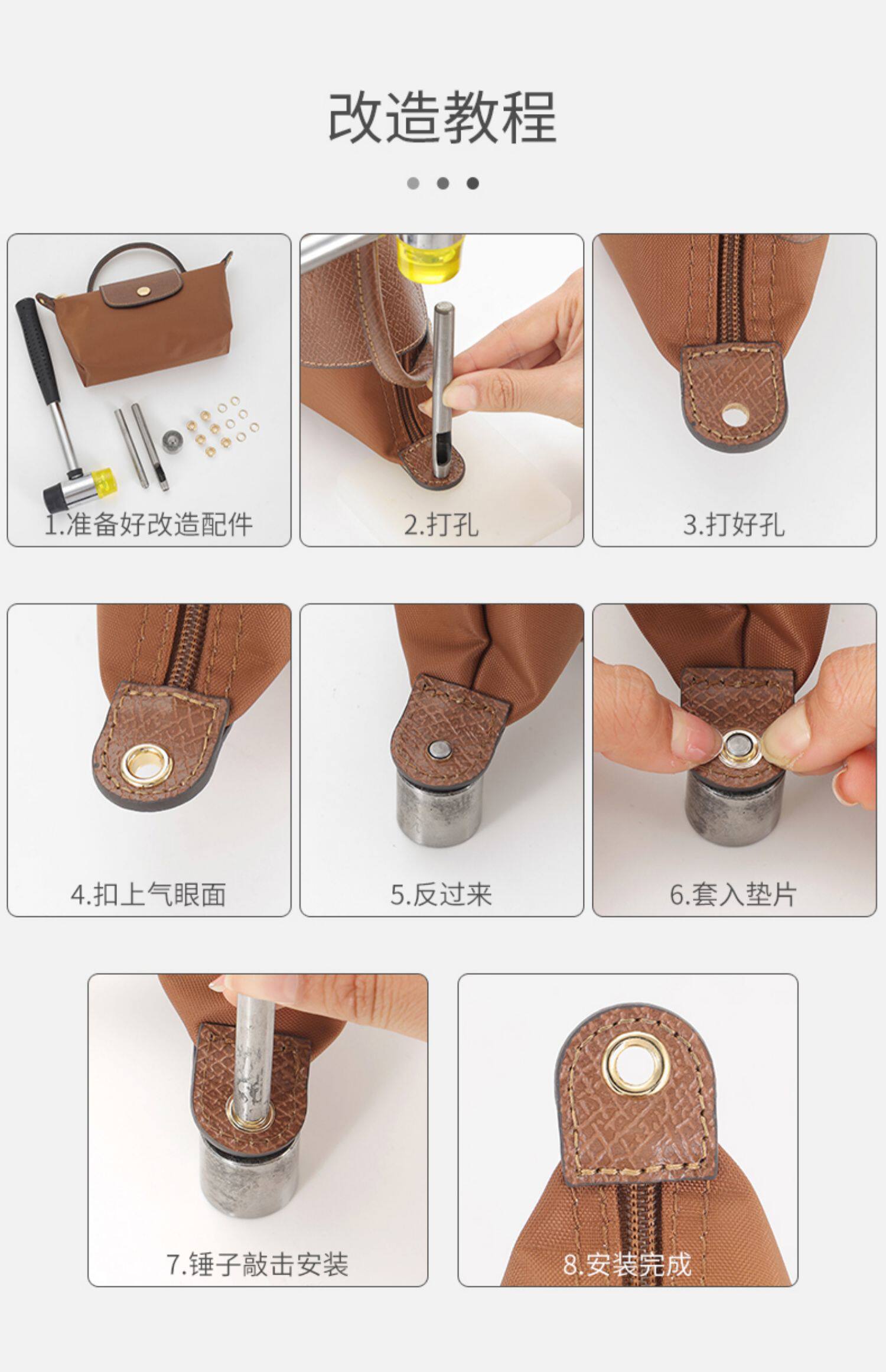 改造教程

1.准备好改造配件

2.打孔

3.打好孔

4.扣上气眼面

5.反过来

6.套入垫片

7.锤子敲击安装

8.安装完成