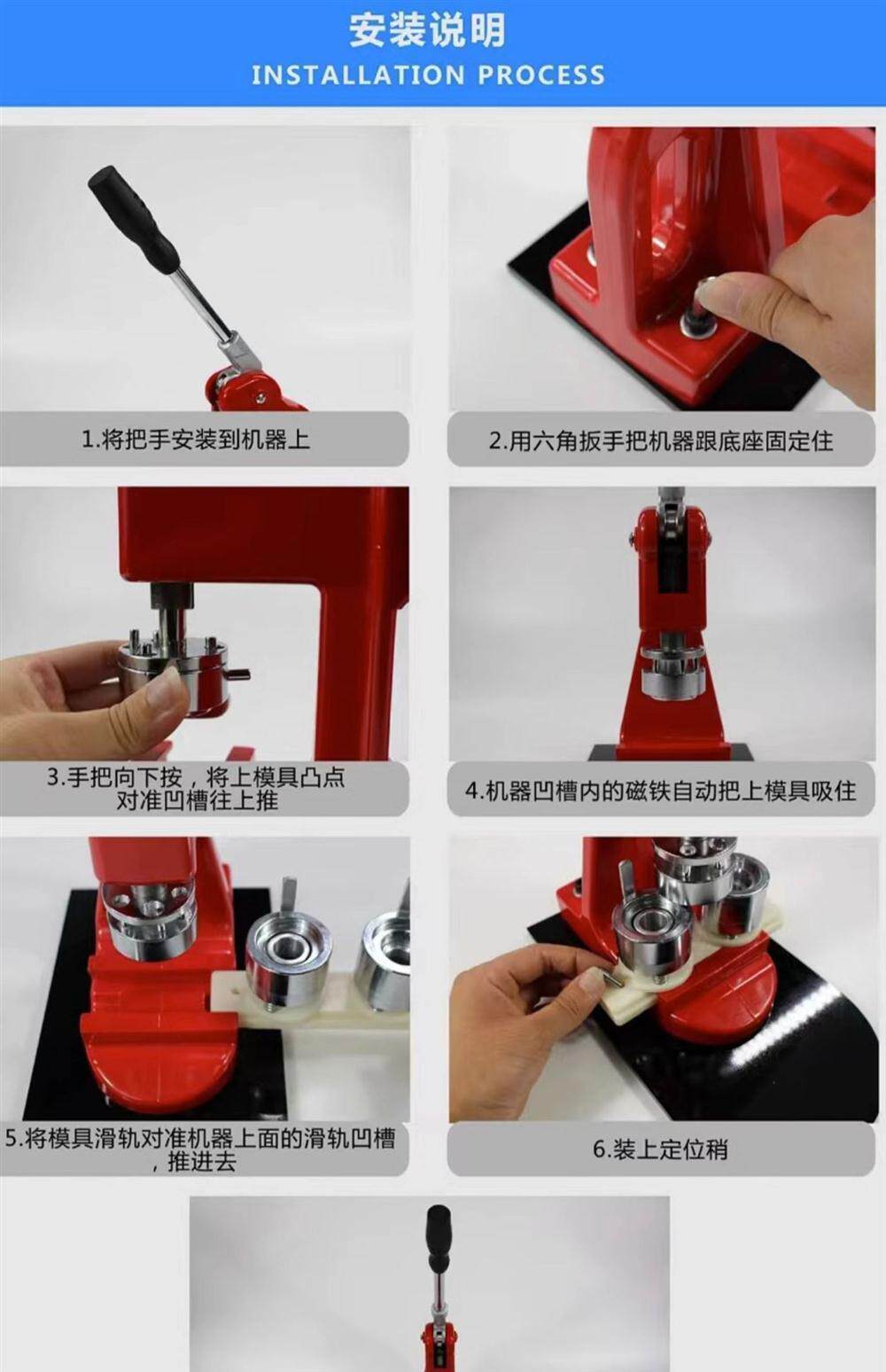 安装说明
INSTALLATION PROCESS

1.将把手安装到机器上

2.用六角扳手把机器跟底座固定住

3.手把向下按，将上模具凸点对准凹槽往上推

4.机器凹槽内的磁铁自动把上模具吸住

5.将模具滑轨对准机器上面的滑轨凹槽，推进去

6.装上定位稍