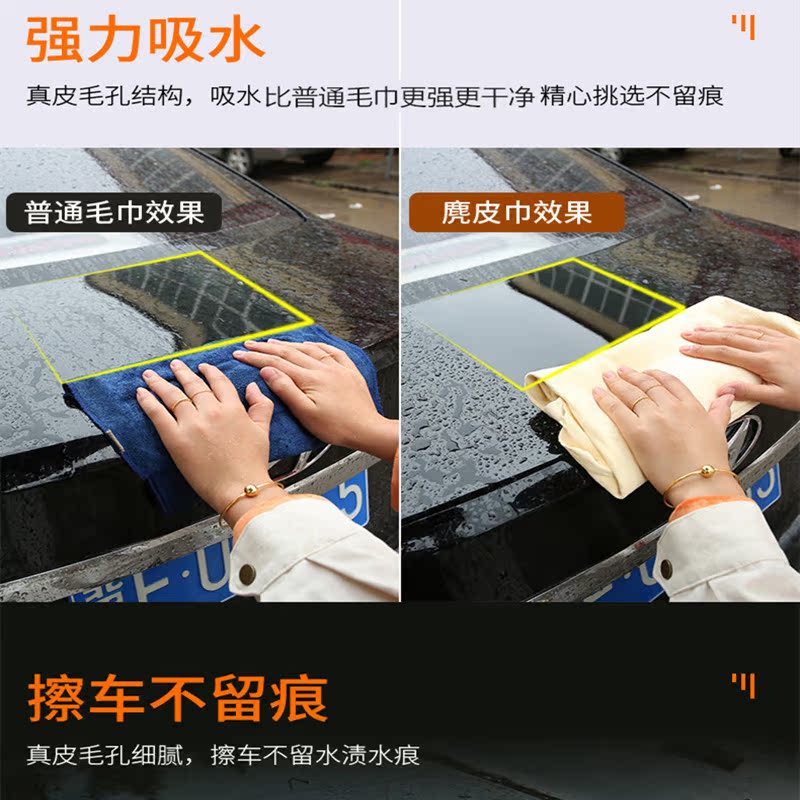 强力吸水

真皮毛孔结构，吸水比普通毛巾更强更干净 精心挑选不留痕

普通毛巾效果

麂皮巾效果

擦车不留痕

真皮毛孔细腻，擦车不留水渍水痕