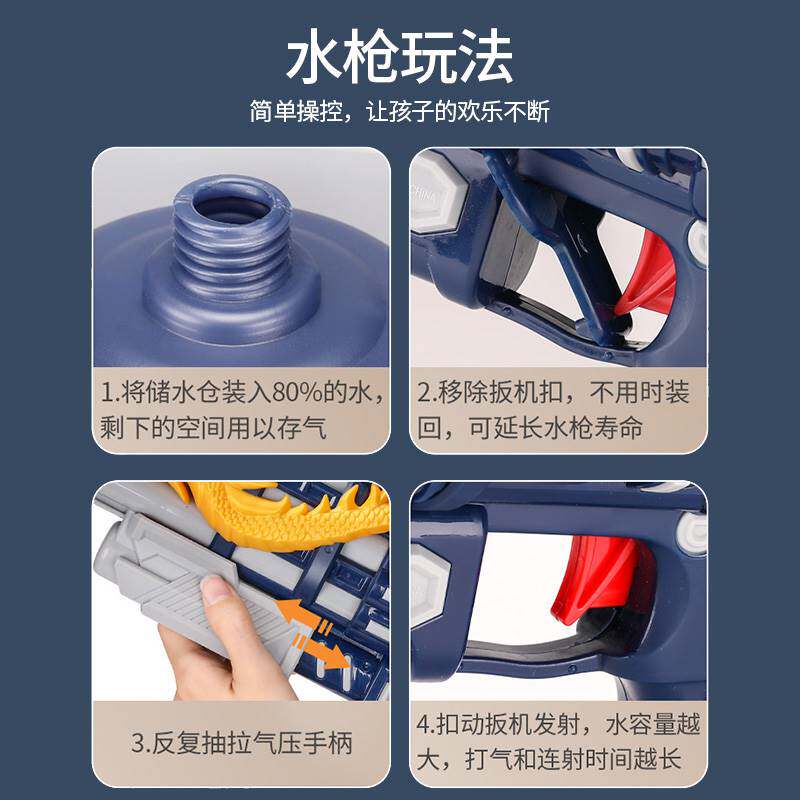 水枪玩法

简单操控，让孩子的欢乐不断

1.将储水仓装入80%的水，剩下的空间用以存气

CHINA

2.移除扳机扣，不用时装回，可延长水枪寿命

3.反复抽拉气压手柄

4.扣动扳机发射，水容量越大，打气和连射时间越长