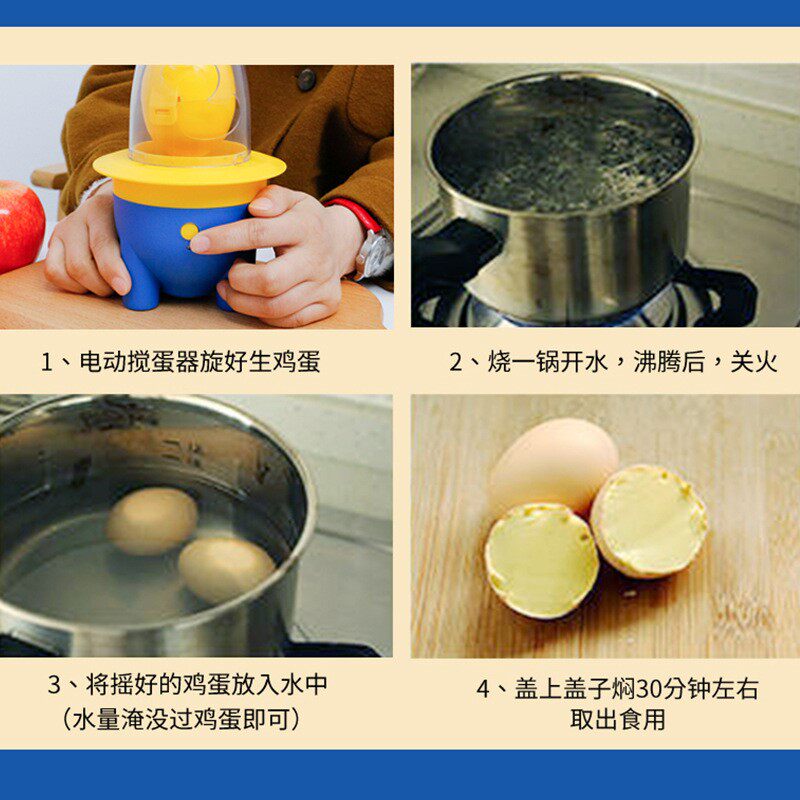 1、电动搅蛋器旋好生鸡蛋

2、烧一锅开水，沸腾后，关火

3、将摇好的鸡蛋放入水中
（水量淹没过鸡蛋即可）

4、盖上盖子焖30分钟左右
取出食用