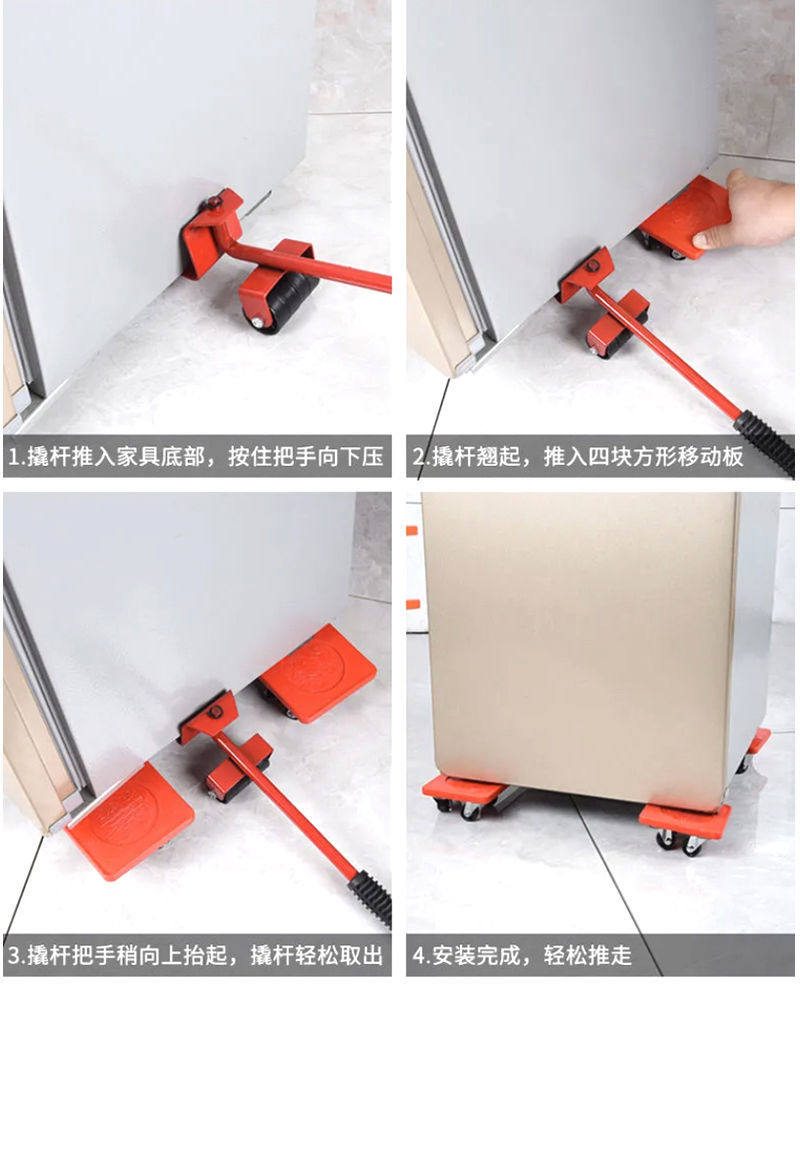 1.撬杆推入家具底部，按住把手向下压

2.撬杆翘起，推入四块方形移动板

3.撬杆把手稍向上抬起，撬杆轻松取出

4.安装完成，轻松推走