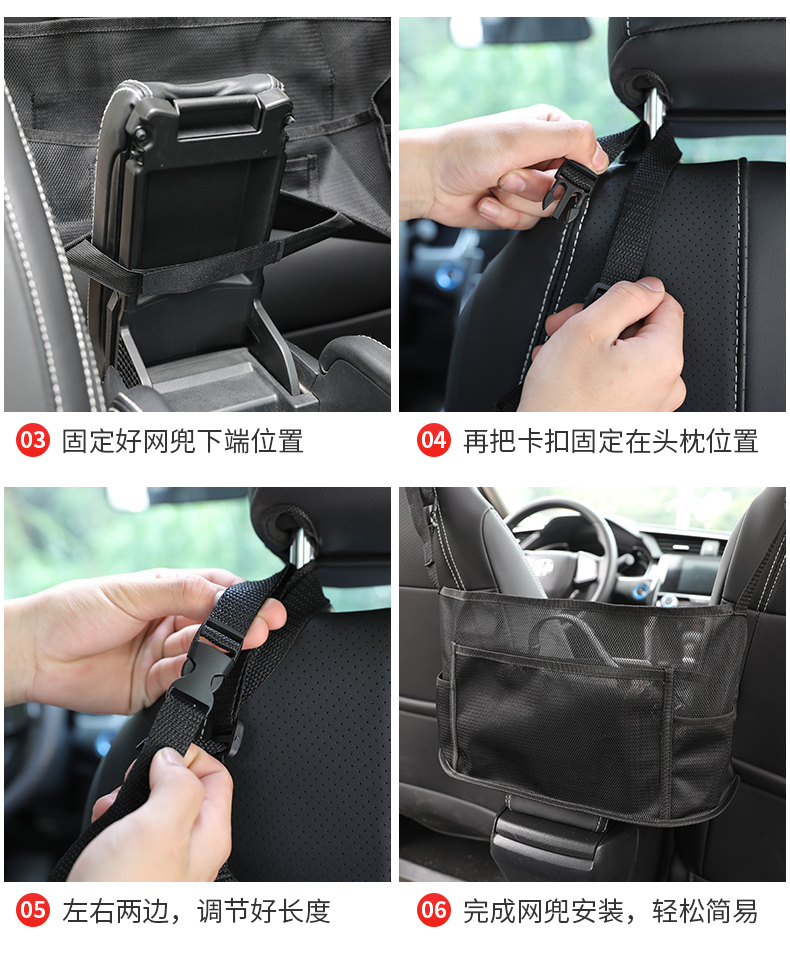 03 固定好网兜下端位置

04 再把卡扣固定在头枕位置

05 左右两边，调节好长度

06 完成网兜安装，轻松简易