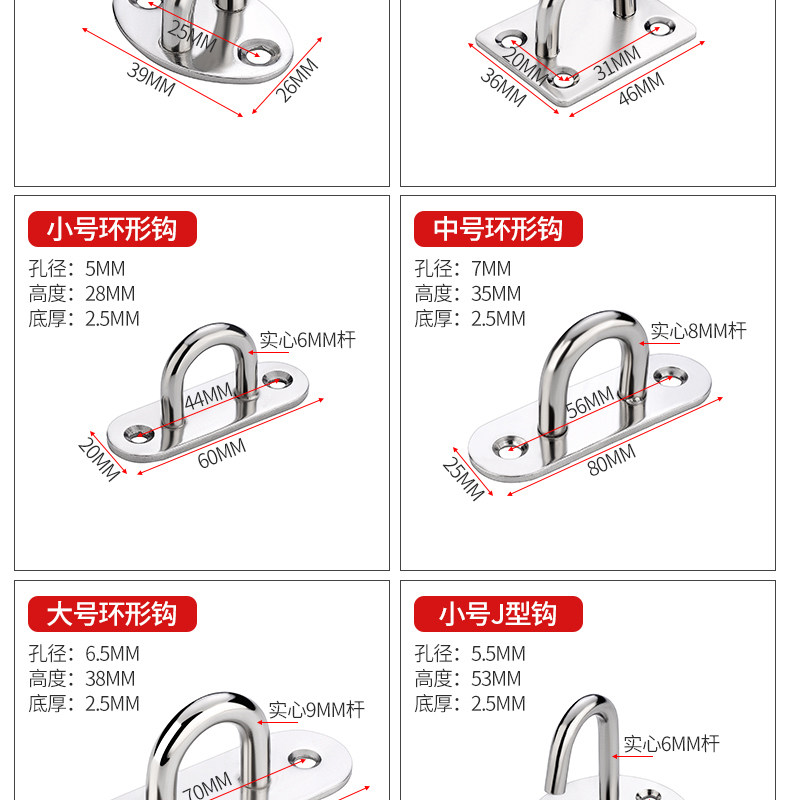 25MM
39MM
26MM

20MM
31MM
36MM
46MM

小号环形钩
孔径：5MM
高度：28MM
底厚：2.5MM
实心6MM杆
44MM
20MM
60MM

中号环形钩
孔径：7MM
高度：35MM
底厚：2.5MM
实心8MM杆
56MM
25MM
80MM

大号环形钩
孔径：6.5MM
高度：38MM
底厚：2.5MM
实心9MM杆
70MM

小号J型钩
孔径：5.5MM
高度：53MM
底厚：2.5MM
实心6MM杆