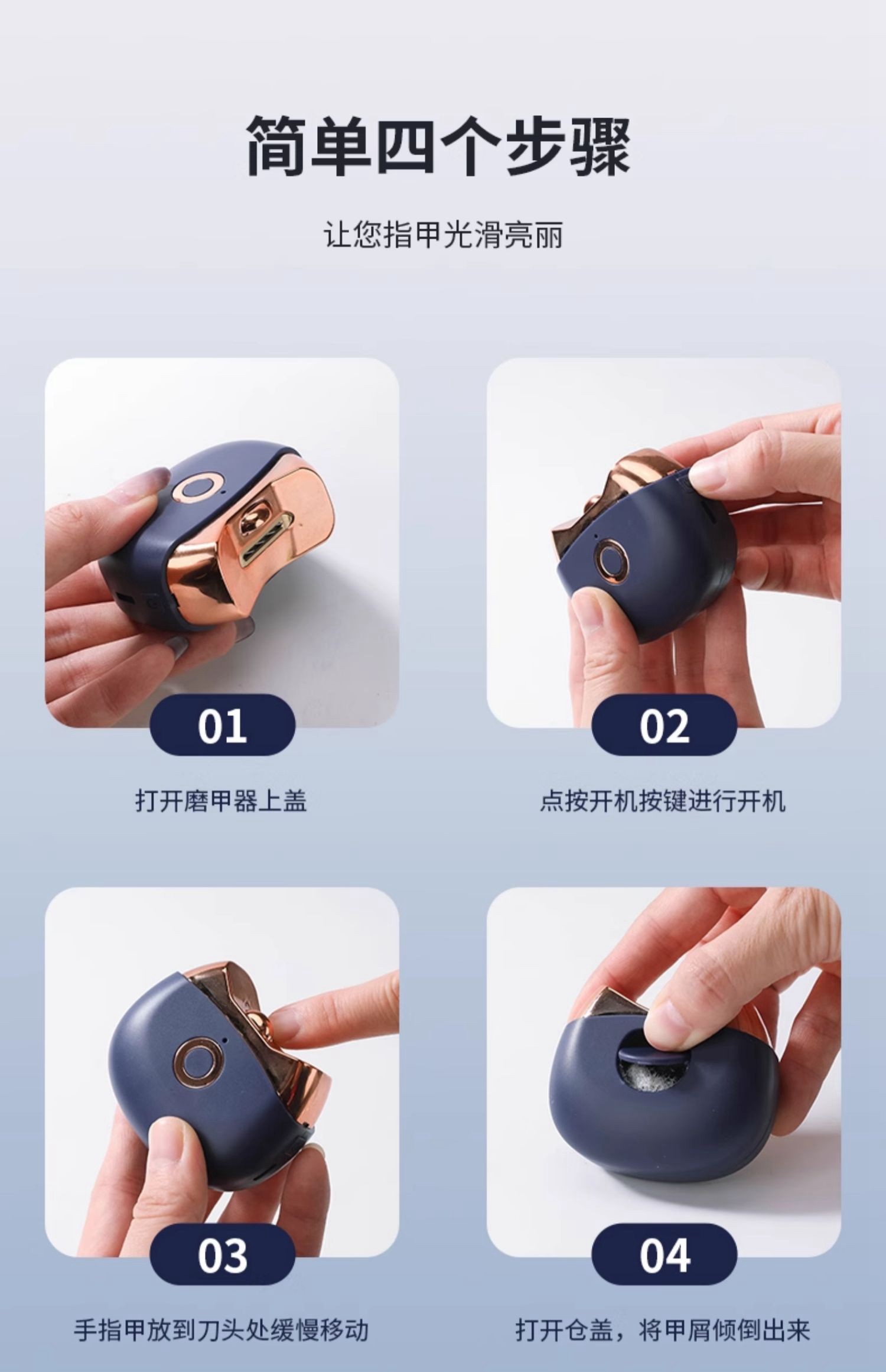 简单四个步骤

让您指甲光滑亮丽

01

打开磨甲器上盖

02

点按开机按键进行开机

03

手指甲放到刀头处缓慢移动

04

打开仓盖，将甲屑倾倒出来