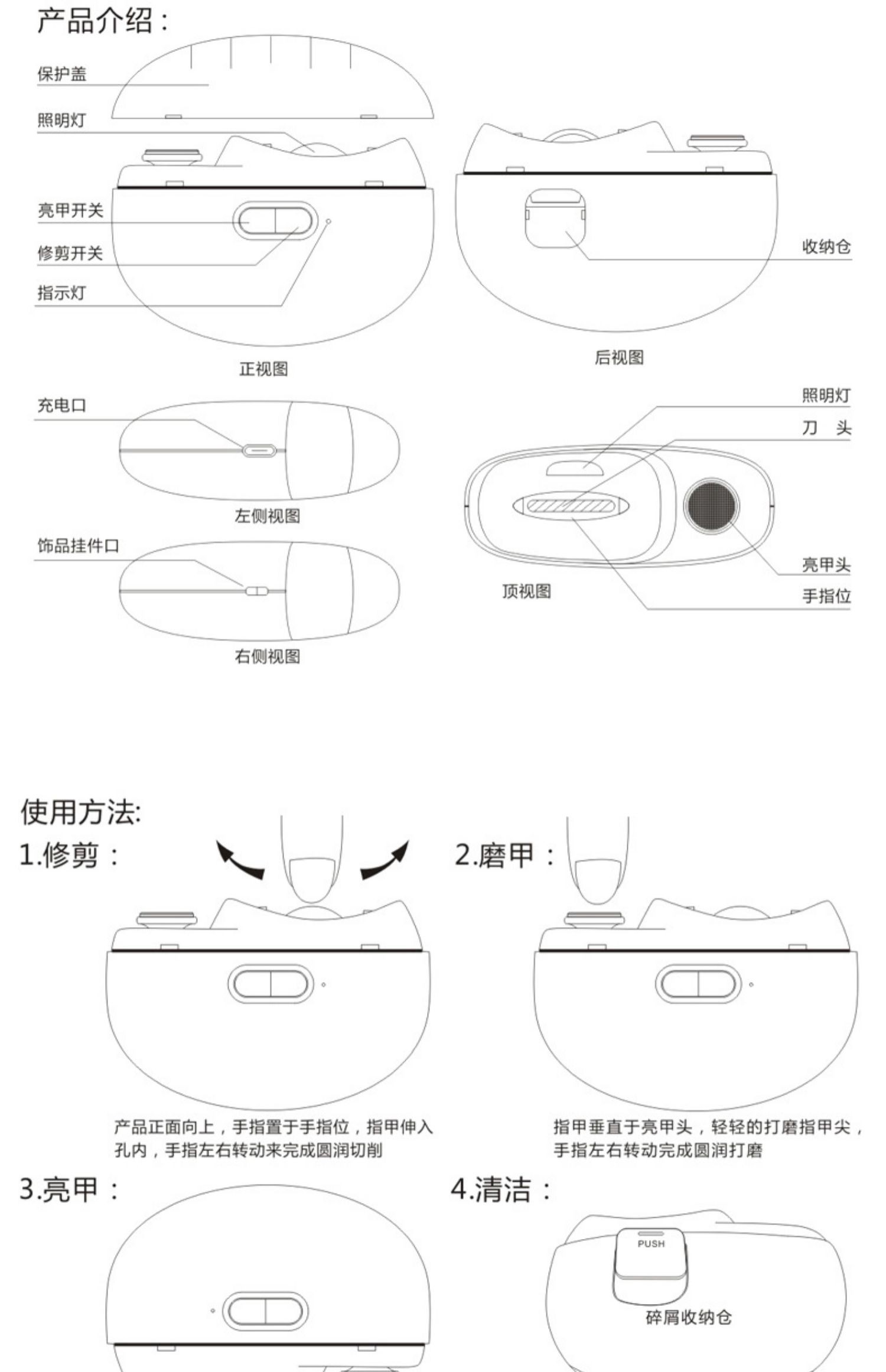 产品介绍：

保护盖

照明灯

亮甲开关

修剪开关

指示灯

正视图

收纳仓

后视图

充电口

左侧视图

饰品挂件口

右侧视图

照明灯

刀 头

亮甲头

手指位

顶视图

使用方法:

1.修剪：

产品正面向上，手指置于手指位，指甲伸入孔内，手指左右转动来完成圆润切削

2.磨甲：

指甲垂直于亮甲头，轻轻的打磨指甲尖，手指左右转动完成圆润打磨

3.亮甲：

4.清洁：

PUSH

碎屑收纳仓