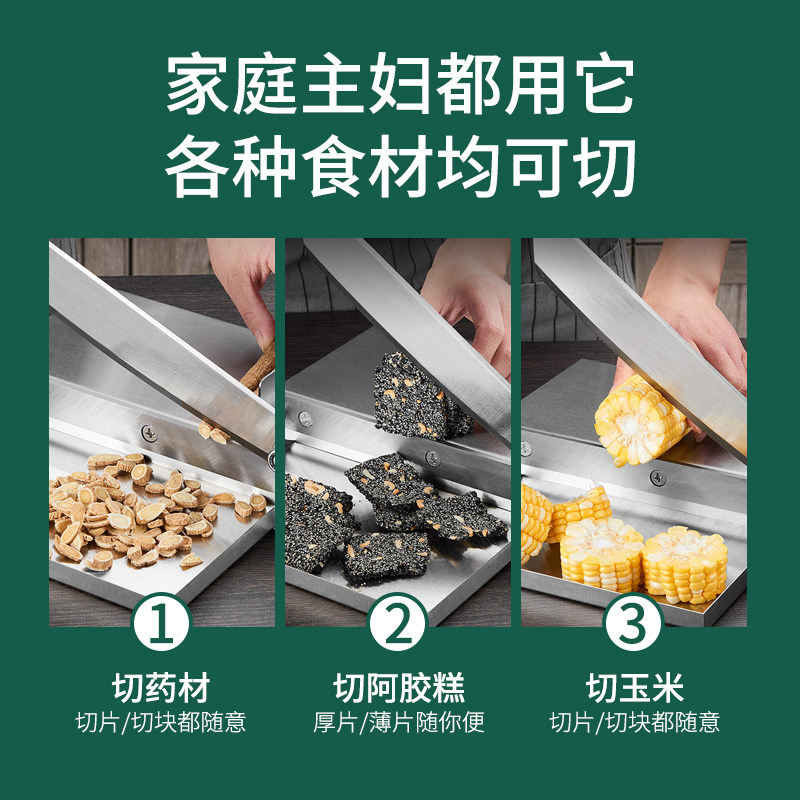 家庭主妇都用它
各种食材均可切

1
切药材
切片/切块都随意

2
切阿胶糕
厚片/薄片随你便

3
切玉米
切片/切块都随意