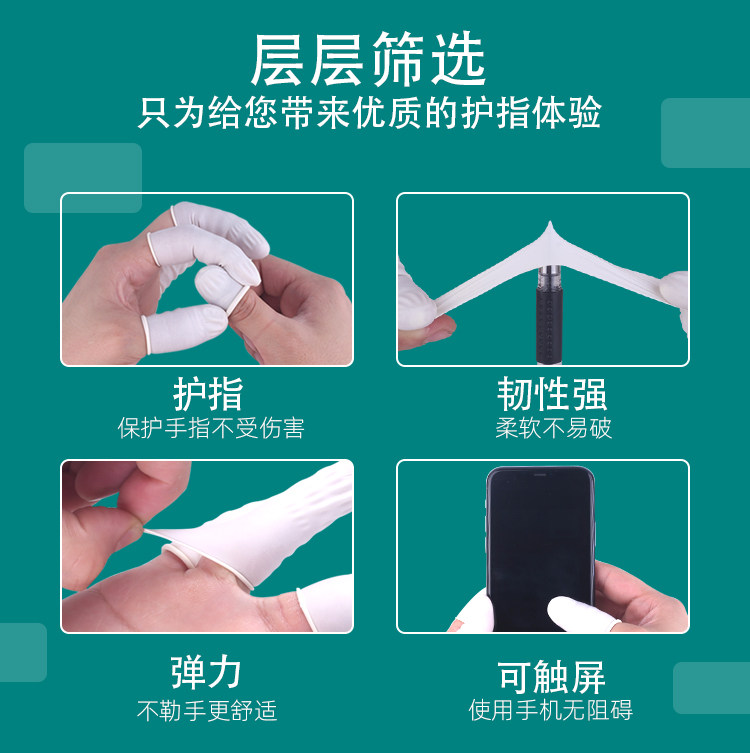 层层筛选
只为给您带来优质的护指体验

护指
保护手指不受伤害

韧性强
柔软不易破

弹力
不勒手更舒适

可触屏
使用手机无阻碍