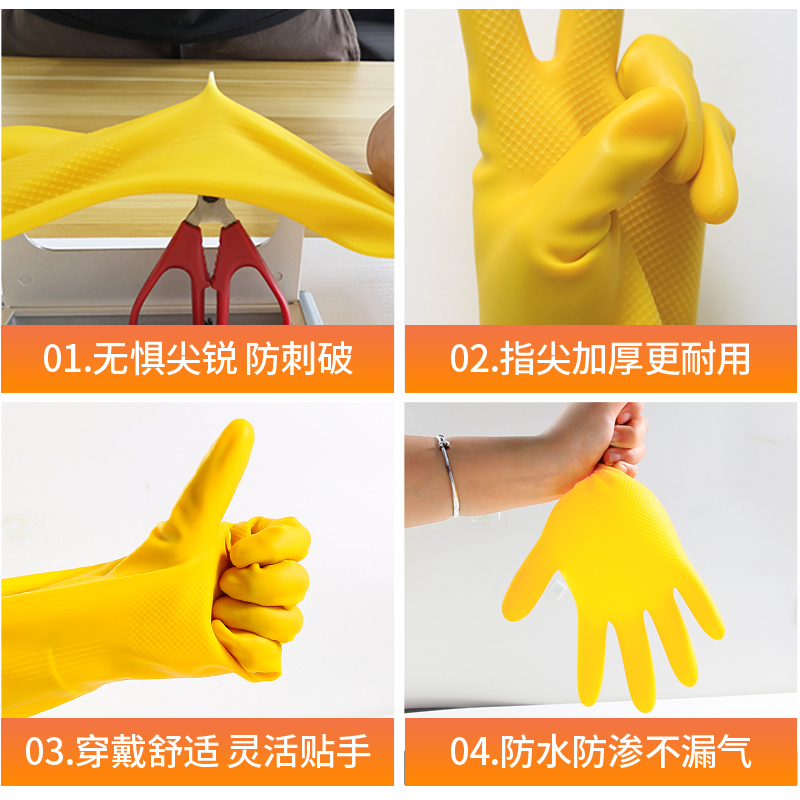 01.无惧尖锐 防刺破

02.指尖加厚更耐用

03.穿戴舒适 灵活贴手

04.防水防渗不漏气