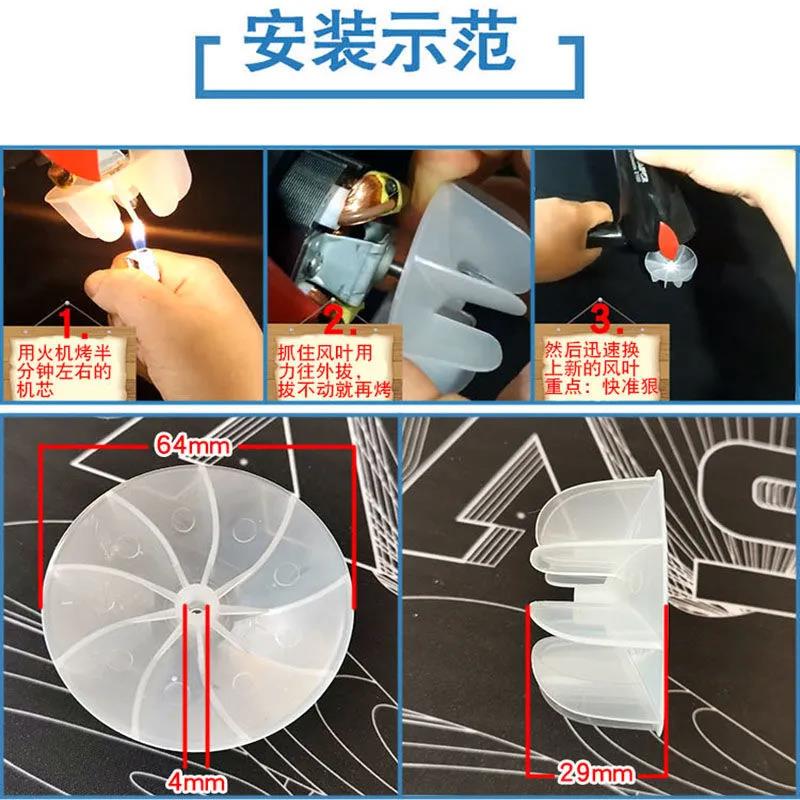 安装示范

1.
用火机烤半分钟左右的机芯

2.
抓住风叶用力往外拔，拔不动就再烤

3.
然后迅速换上新的风叶
重点：快准狠

64mm
4mm

29mm