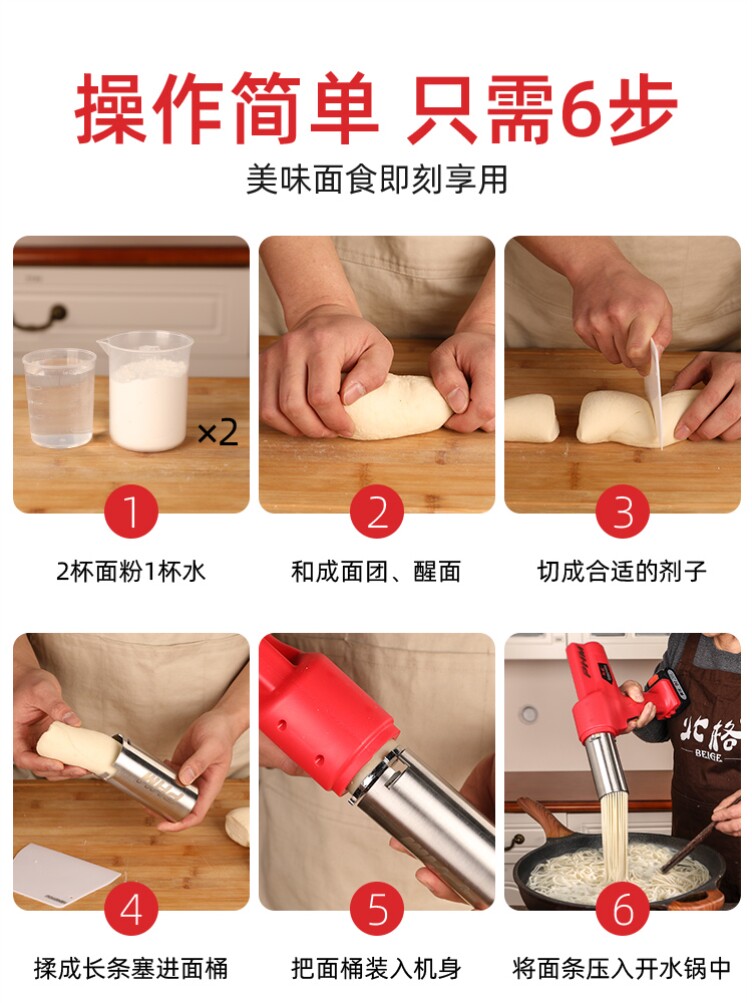 操作简单 只需6步

美味面食即刻享用

×2

1

2杯面粉1杯水

2

和成面团、醒面

3

切成合适的剂子

4

揉成长条塞进面桶

5

把面桶装入机身

北格
BEIGE

6

将面条压入开水锅中