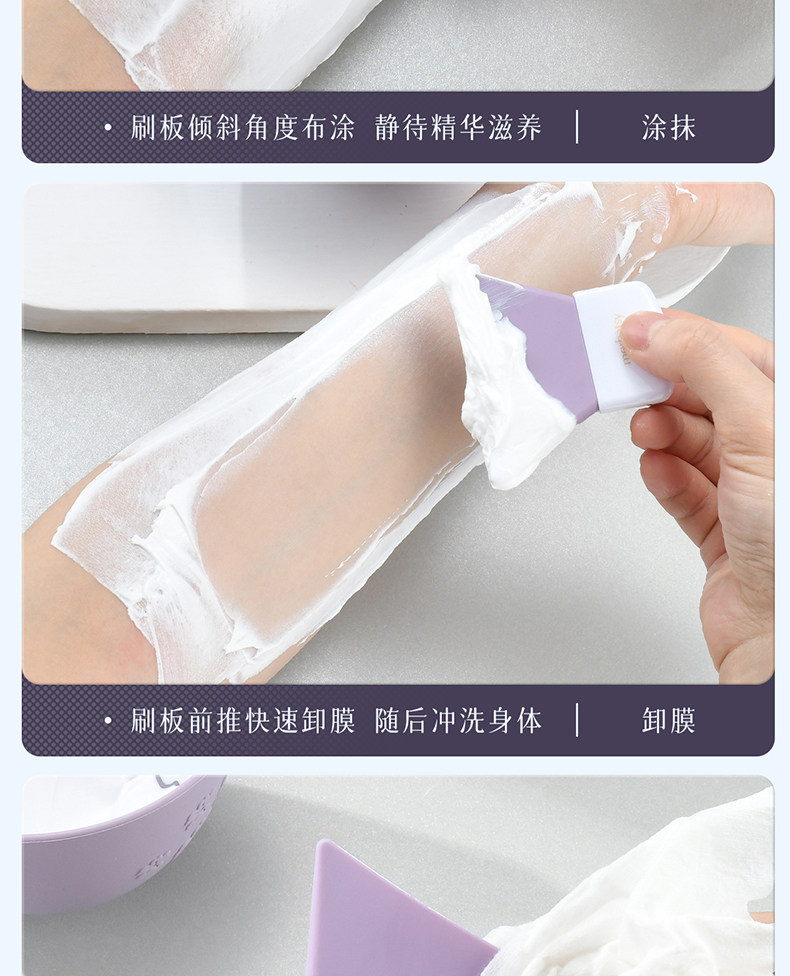 • 刷板倾斜角度布涂 静待精华滋养 | 涂抹

• 刷板前推快速卸膜 随后冲洗身体 | 卸膜