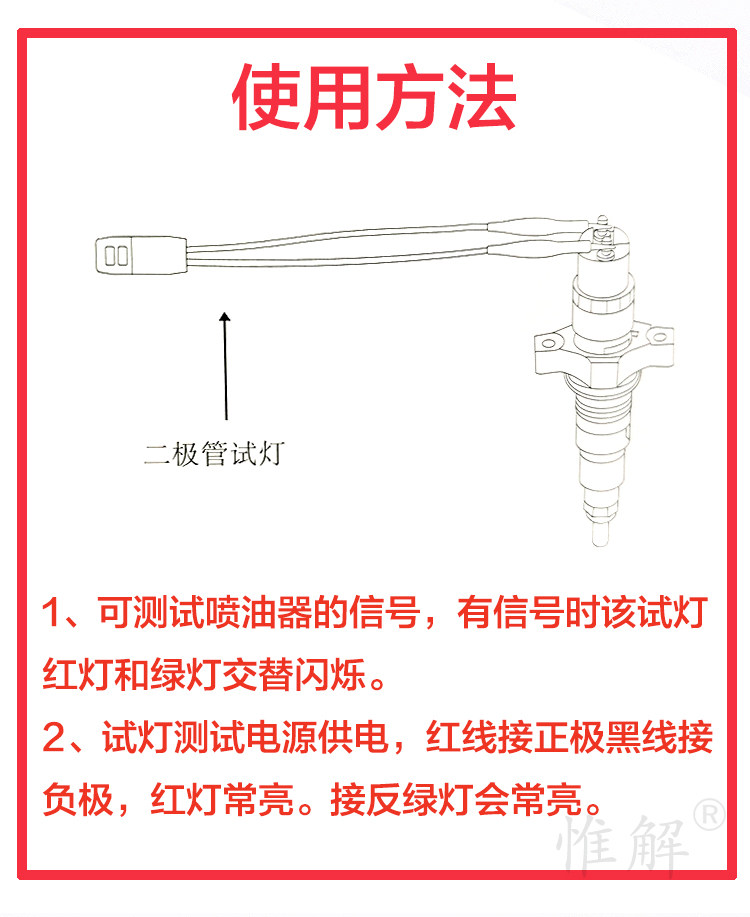 使用方法

二极管试灯

1、可测试喷油器的信号，有信号时该试灯红灯和绿灯交替闪烁。

2、试灯测试电源供电，红线接正极黑线接负极，红灯常亮。接反绿灯会常亮。

惟解®