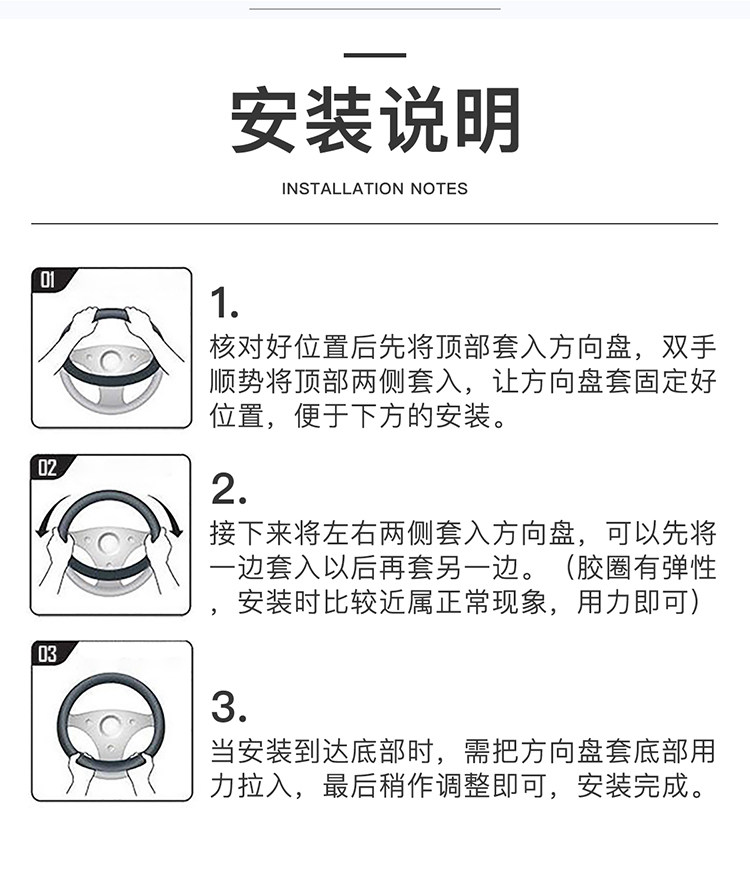 安装说明

INSTALLATION NOTES

01

1.

核对好位置后先将顶部套入方向盘，双手顺势将顶部两侧套入，让方向盘套固定好位置，便于下方的安装。

02

2.

接下来将左右两侧套入方向盘，可以先将一边套入以后再套另一边。（胶圈有弹性，安装时比较近属正常现象，用力即可）

03

3.

当安装到达底部时，需把方向盘套底部用力拉入，最后稍作调整即可，安装完成。