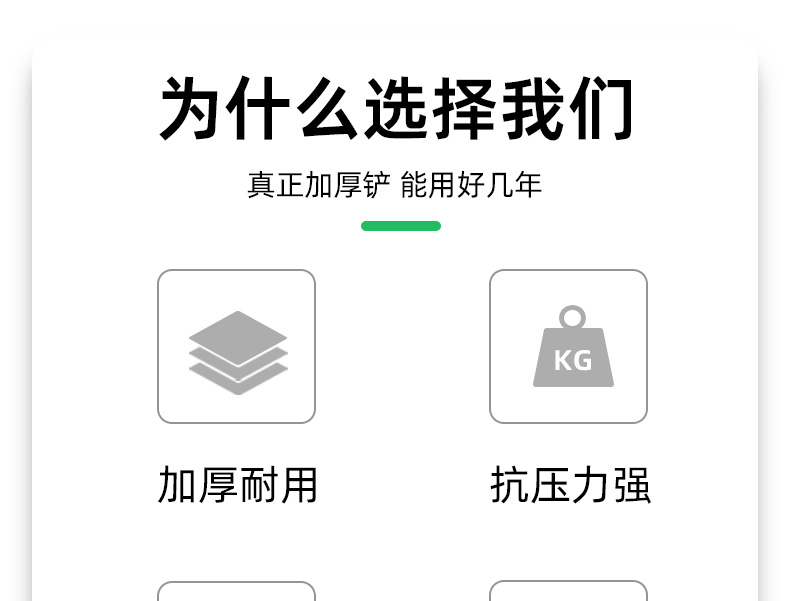 为什么选择我们

真正加厚铲 能用好几年

KG

加厚耐用

抗压力强