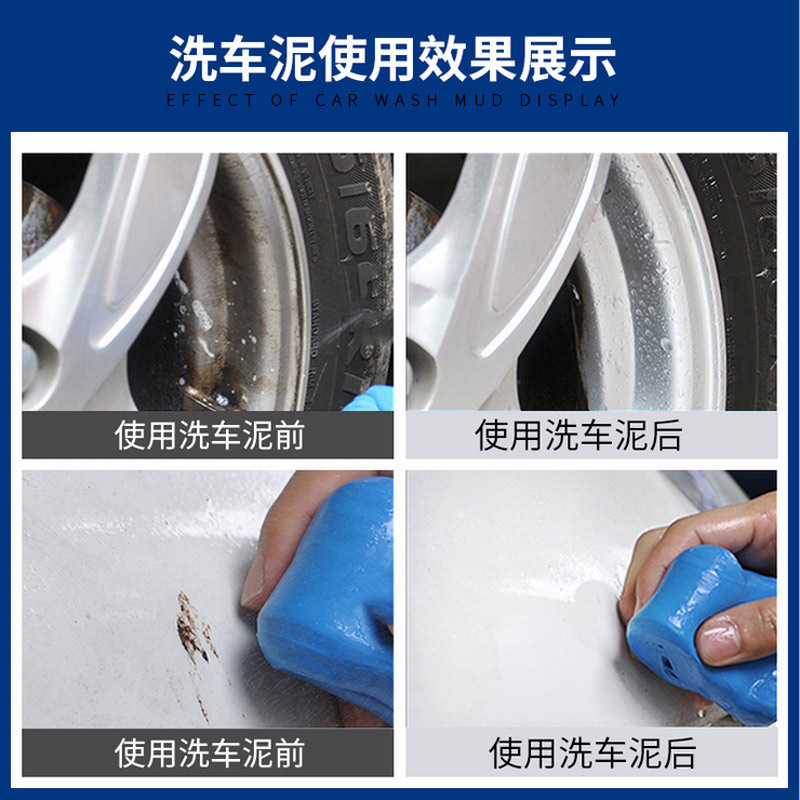 洗车泥使用效果展示
EFFECT OF CAR WASH MUD DISPLAY

使用洗车泥前

使用洗车泥后

使用洗车泥前

使用洗车泥后