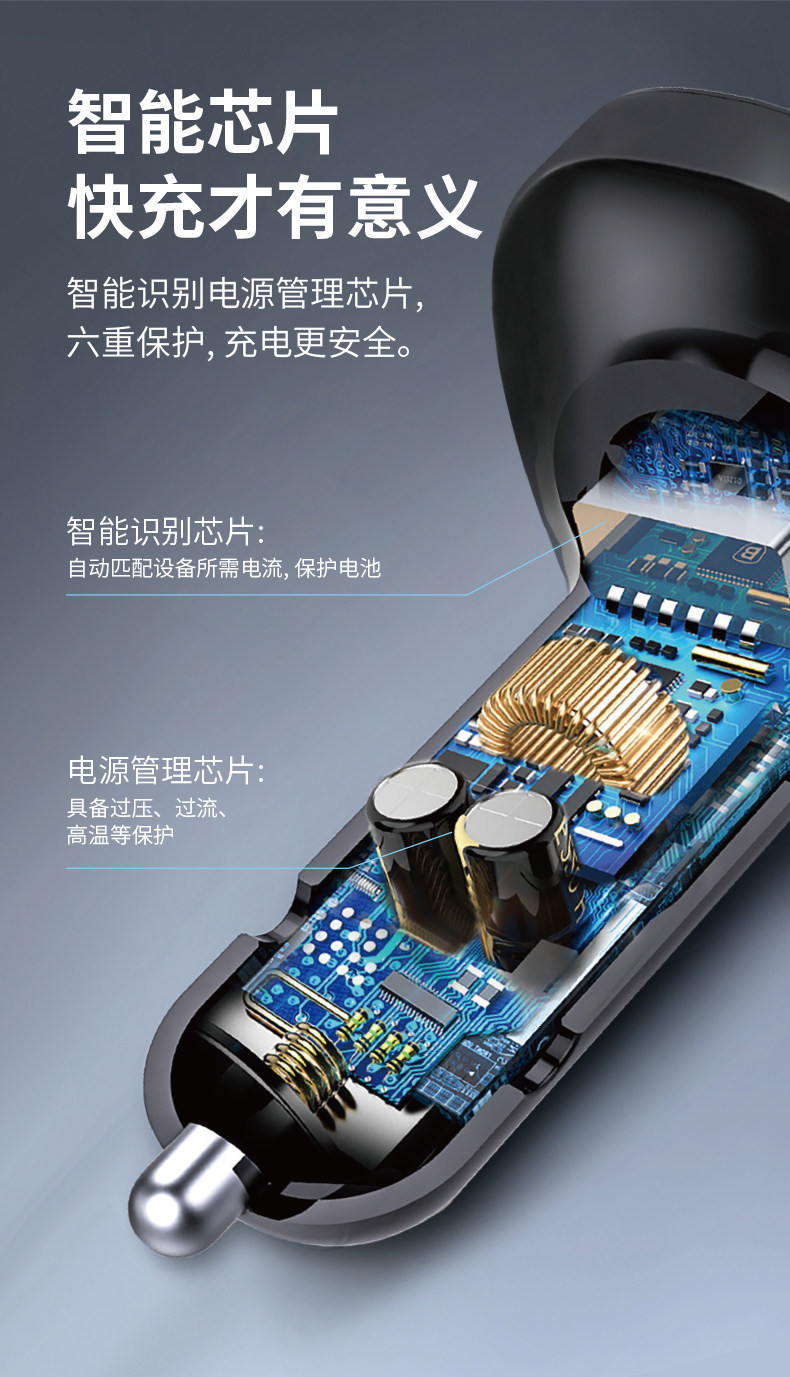 智能芯片
快充才有意义

智能识别电源管理芯片,
六重保护, 充电更安全。

智能识别芯片:
自动匹配设备所需电流, 保护电池

电源管理芯片:
具备过压、过流、
高温等保护