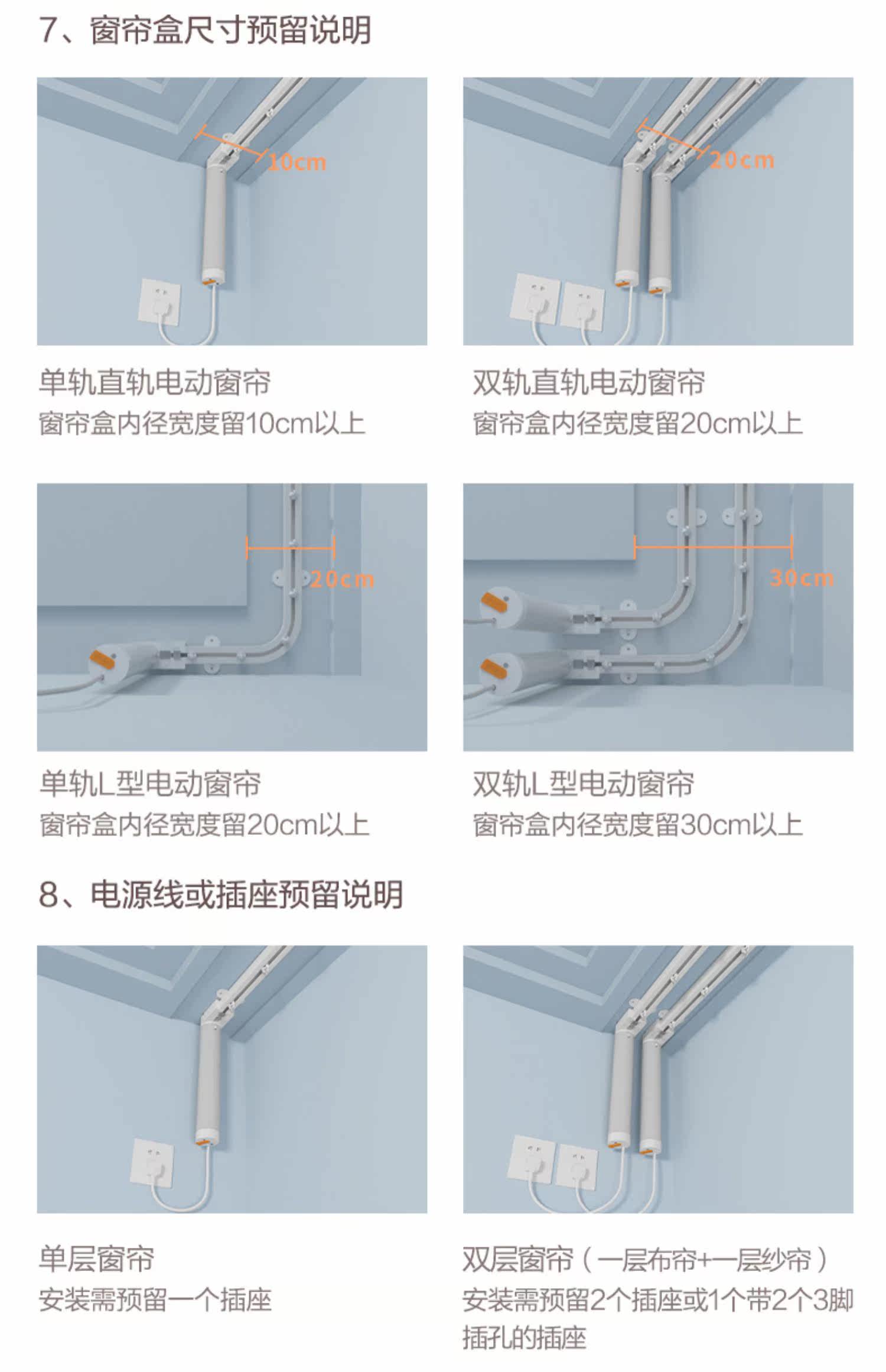 7、窗帘盒尺寸预留说明

10cm

单轨直轨电动窗帘
窗帘盒内径宽度留10cm以上

20cm

双轨直轨电动窗帘
窗帘盒内径宽度留20cm以上

20cm

单轨L型电动窗帘
窗帘盒内径宽度留20cm以上

30cm

双轨L型电动窗帘
窗帘盒内径宽度留30cm以上

8、电源线或插座预留说明

单层窗帘
安装需预留一个插座

双层窗帘（一层布帘+一层纱帘）
安装需预留2个插座或1个带2个3脚插孔的插座