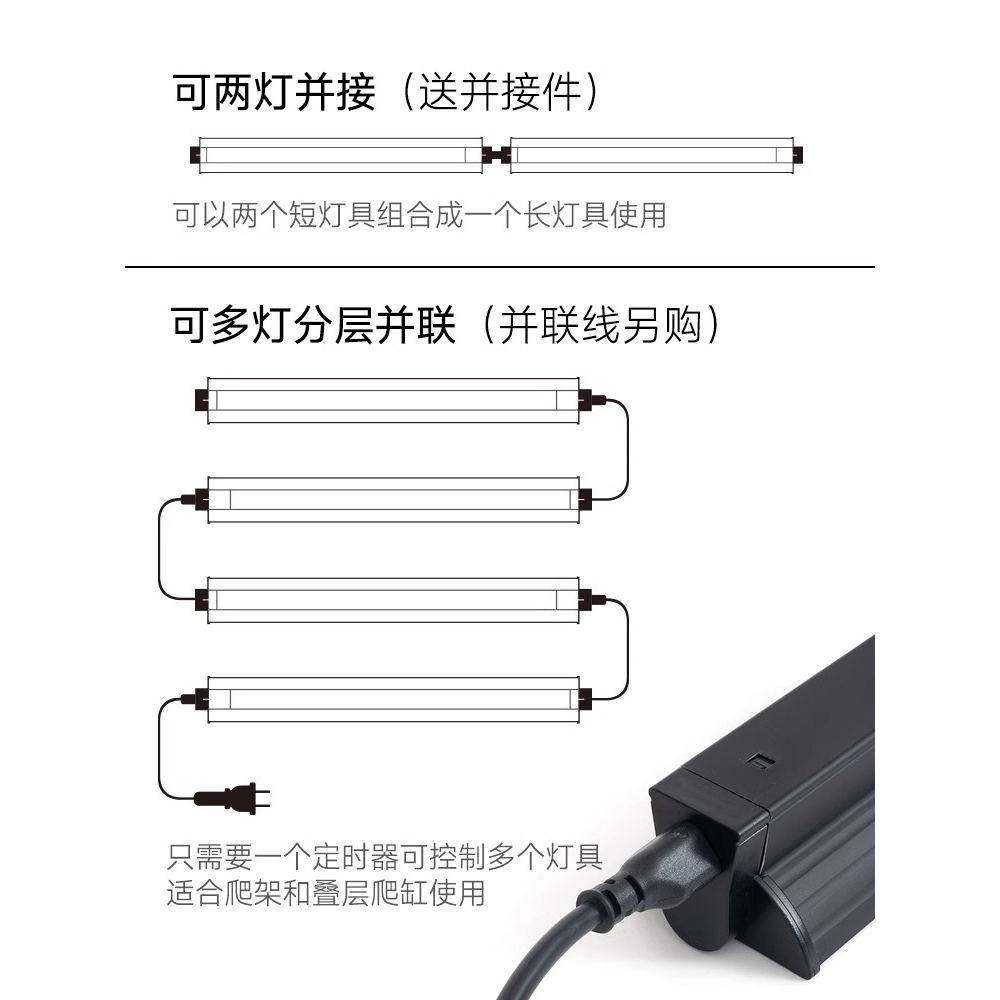 可两灯并接（送并接件）

可以两个短灯具组合成一个长灯具使用

可多灯分层并联（并联线另购）

只需要一个定时器可控制多个灯具
适合爬架和叠层爬缸使用