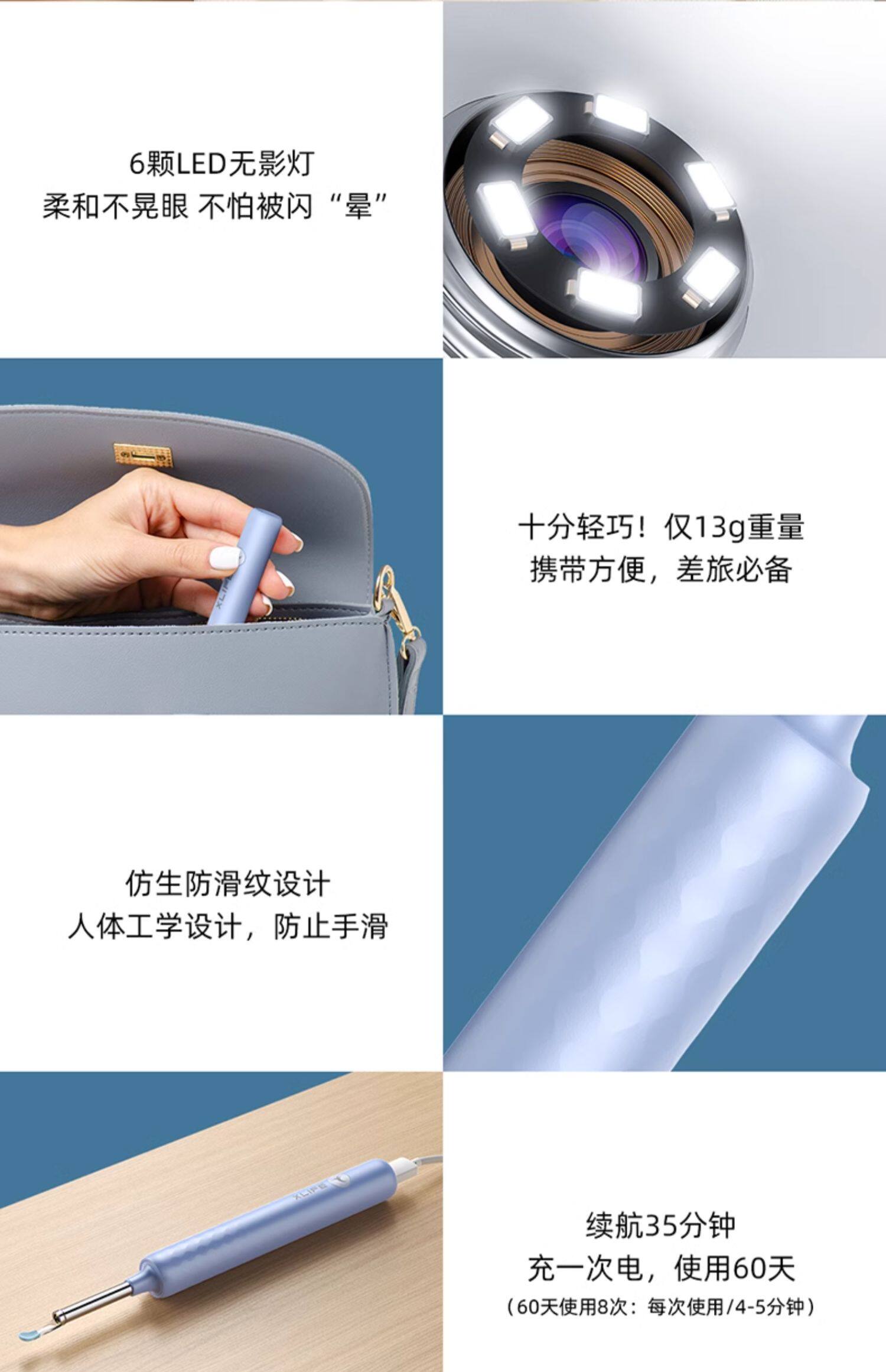 6颗LED无影灯
柔和不晃眼 不怕被闪“晕”

XLIFE

十分轻巧！仅13g重量
携带方便，差旅必备

仿生防滑纹设计
人体工学设计，防止手滑

XLIFE

续航35分钟
充一次电，使用60天
（60天使用8次：每次使用/4-5分钟）