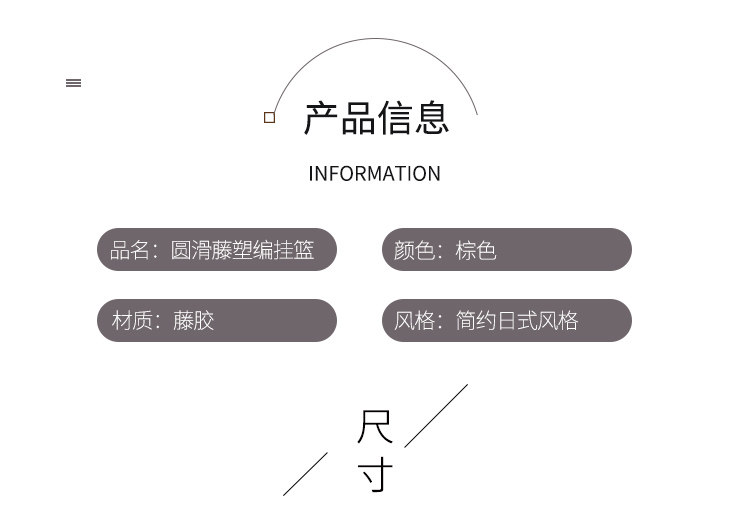 产品信息

INFORMATION

品名：圆滑藤塑编挂篮

颜色：棕色

材质：藤胶

风格：简约日式风格

尺
寸