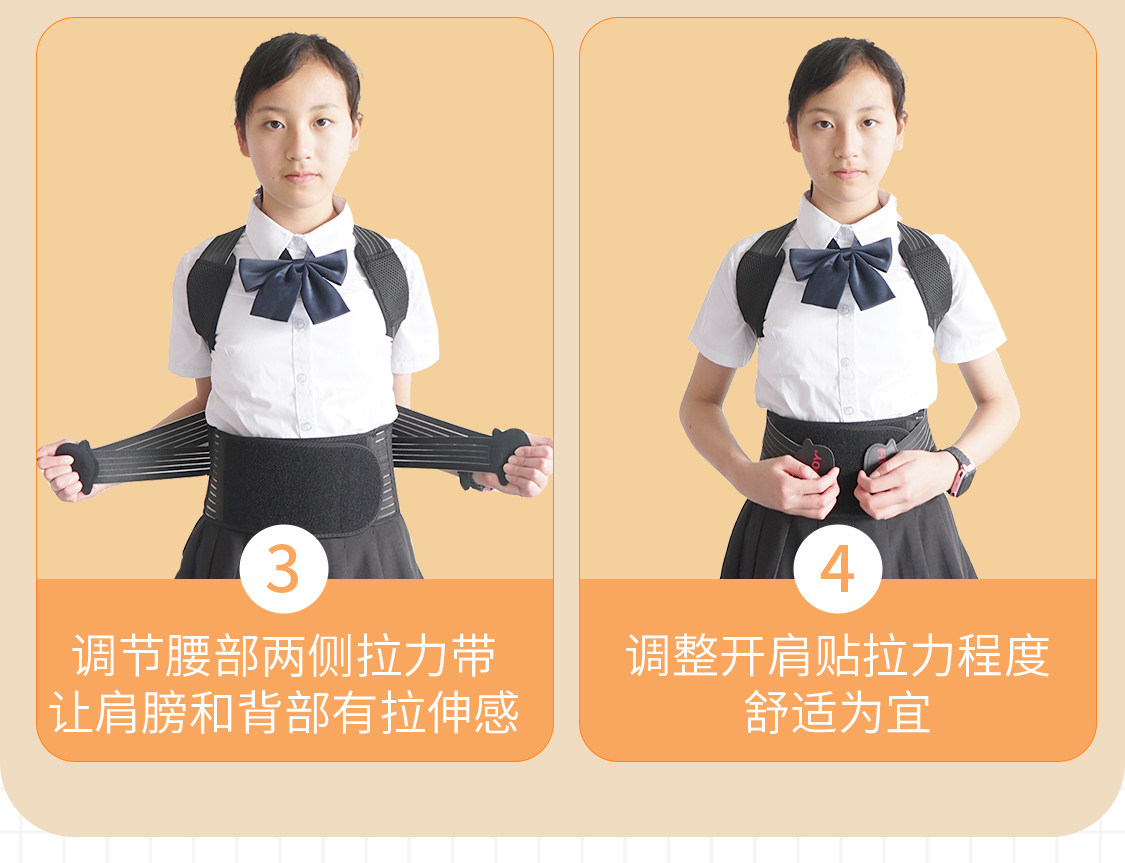 3

调节腰部两侧拉力带
让肩膀和背部有拉伸感

4

调整开肩贴拉力程度
舒适为宜