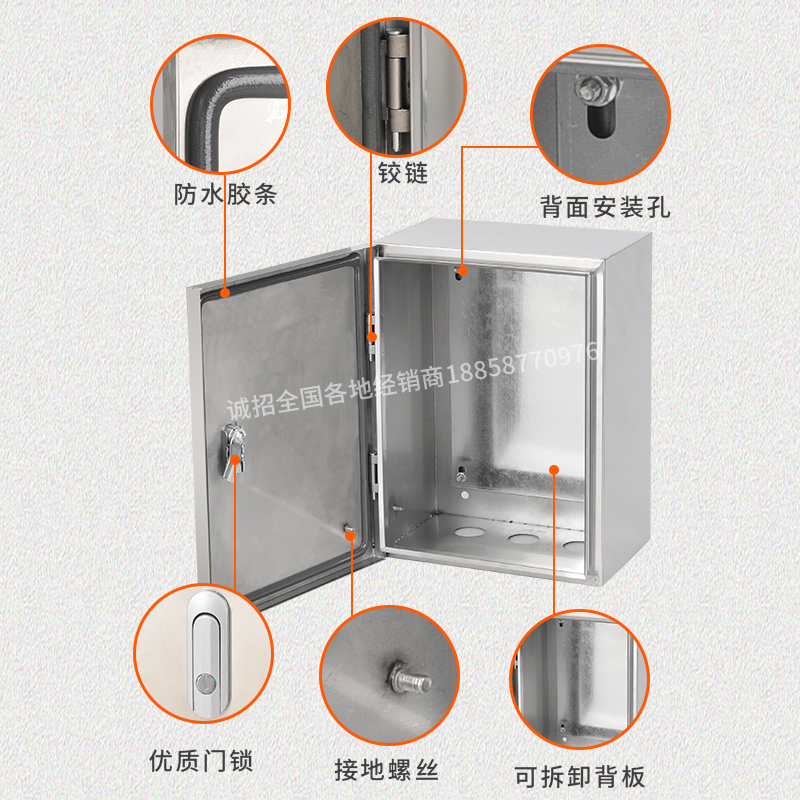 防水胶条

铰链

背面安装孔

诚招全国各地经销商18858770976

优质门锁

接地螺丝

可拆卸背板