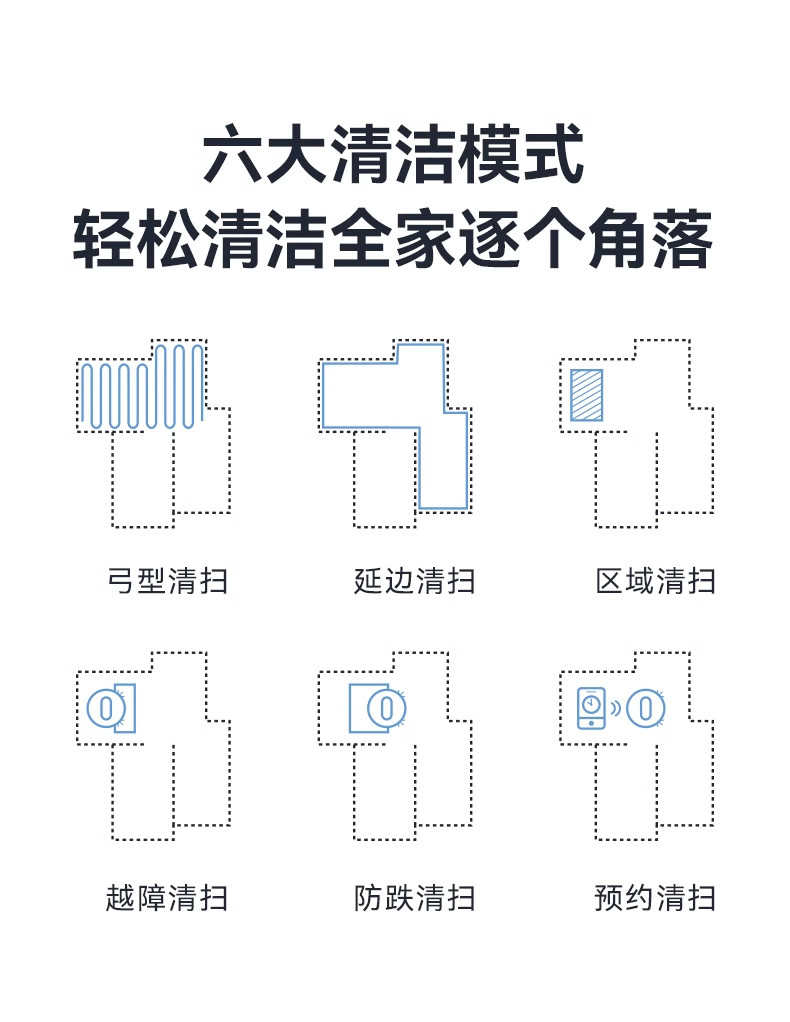 六大清洁模式
轻松清洁全家逐个角落

弓型清扫

延边清扫

区域清扫

越障清扫

防跌清扫

预约清扫