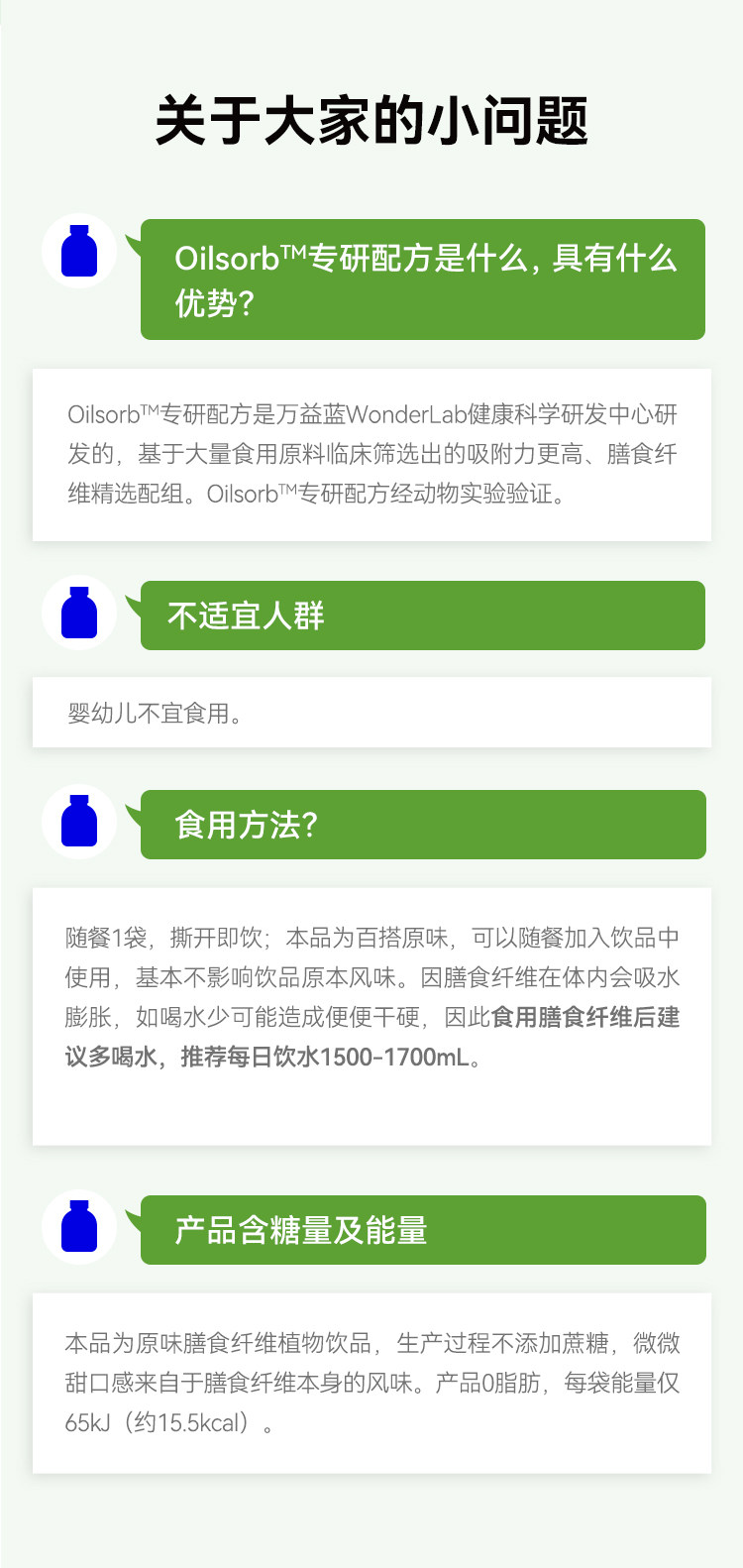 关于大家的小问题

Oilsorb™专研配方是什么，具有什么优势？

Oilsorb™专研配方是万益蓝WonderLab健康科学研发中心研发的，基于大量食用原料临床筛选出的吸附力更高、膳食纤维精选配组。Oilsorb™专研配方经动物实验验证。

不适宜人群

婴幼儿不宜食用。

食用方法？

随餐1袋，撕开即饮；本品为百搭原味，可以随餐加入饮品中使用，基本不影响饮品原本风味。因膳食纤维在体内会吸水膨胀，如喝水少可能造成便便干硬，因此食用膳食纤维后建议多喝水，推荐每日饮水1500-1700mL。

产品含糖量及能量

本品为原味膳食纤维植物饮品，生产过程不添加蔗糖，微微甜口感来自于膳食纤维本身的风味。产品0脂肪，每袋能量仅65kJ（约15.5kcal）。