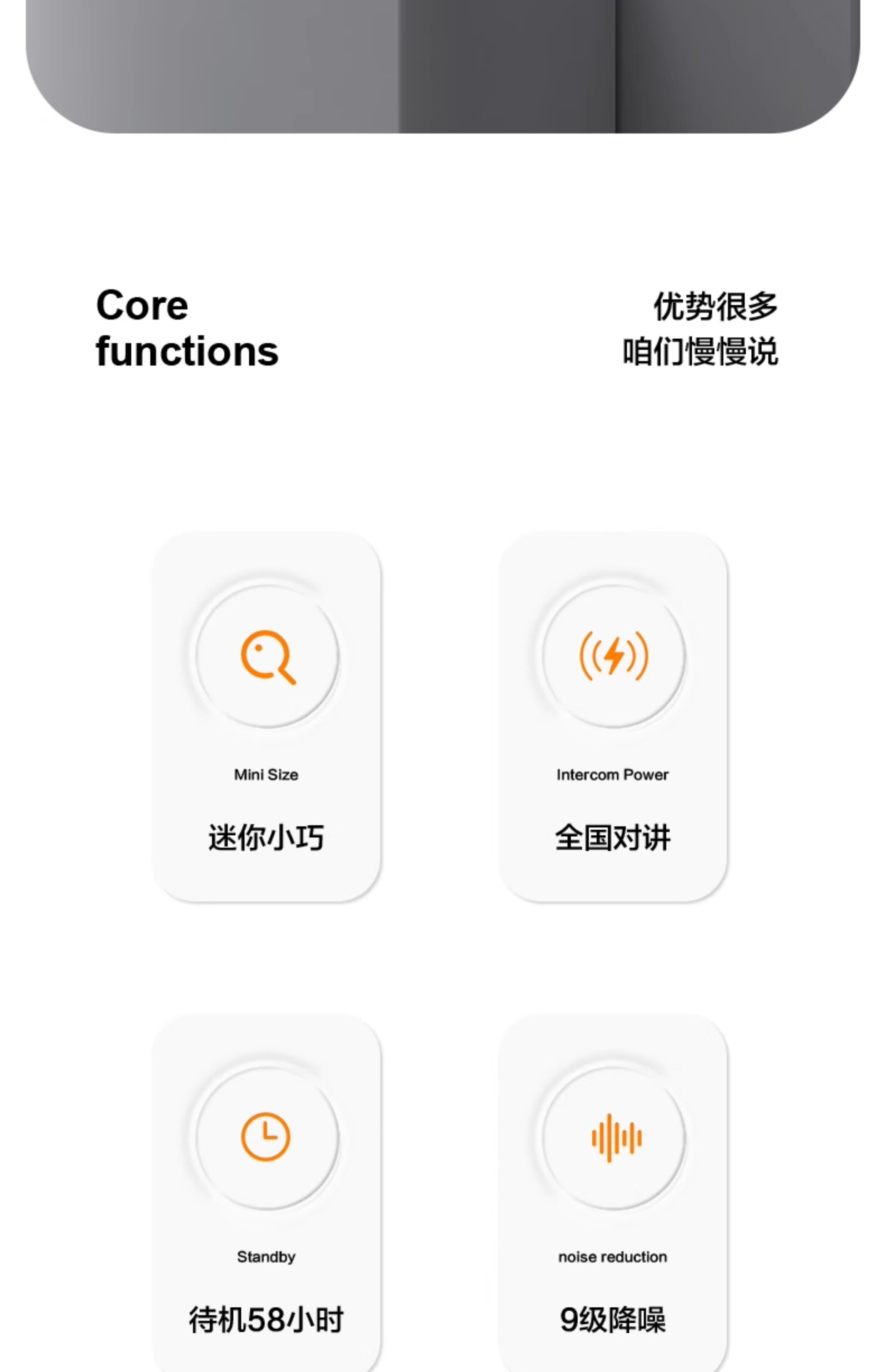 Core
functions

优势很多
咱们慢慢说

Mini Size

迷你小巧

Intercom Power

全国对讲

Standby

待机58小时

noise reduction

9级降噪