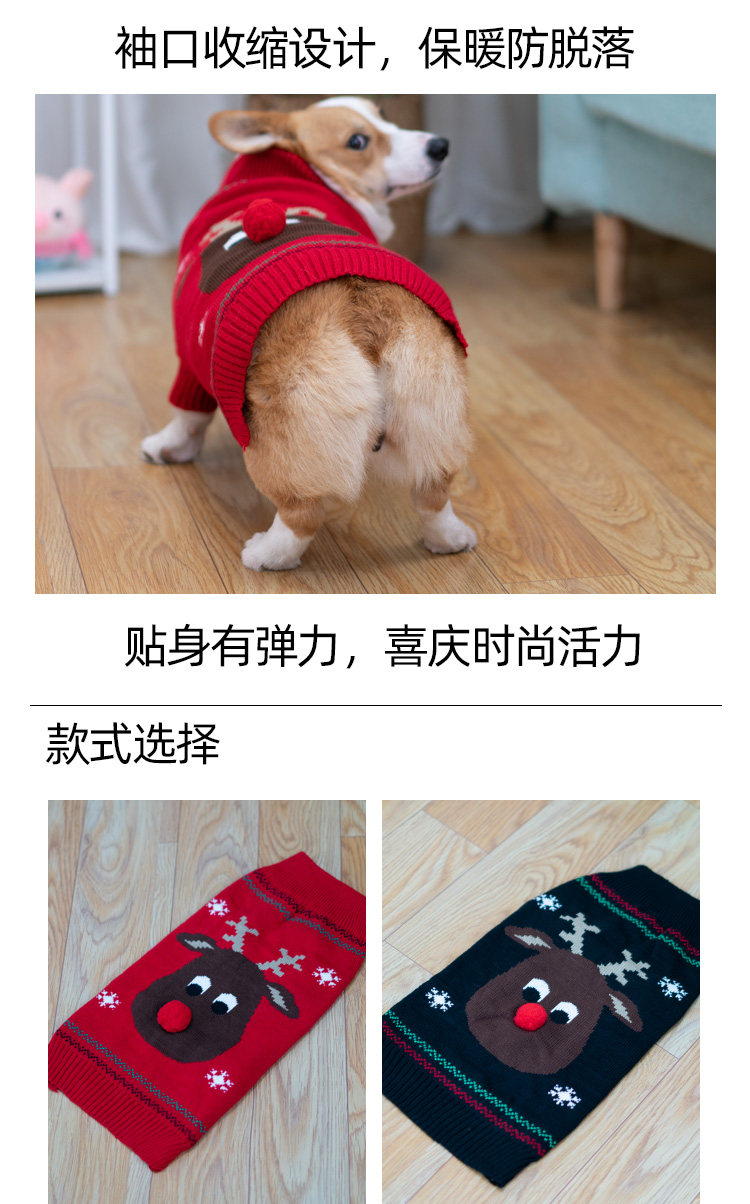 袖口收缩设计，保暖防脱落

贴身有弹力，喜庆时尚活力

款式选择