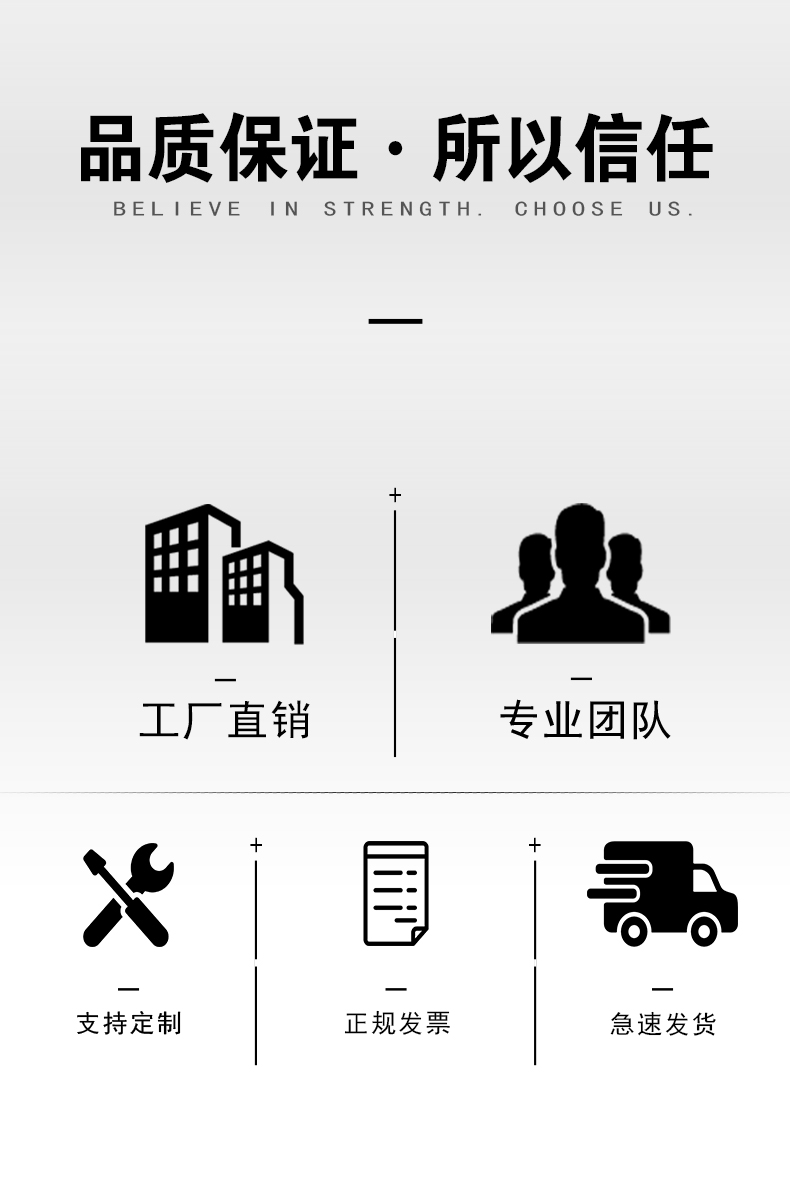 品质保证·所以信任
BELIEVE IN STRENGTH. CHOOSE US.

工厂直销

专业团队

支持定制

正规发票

急速发货