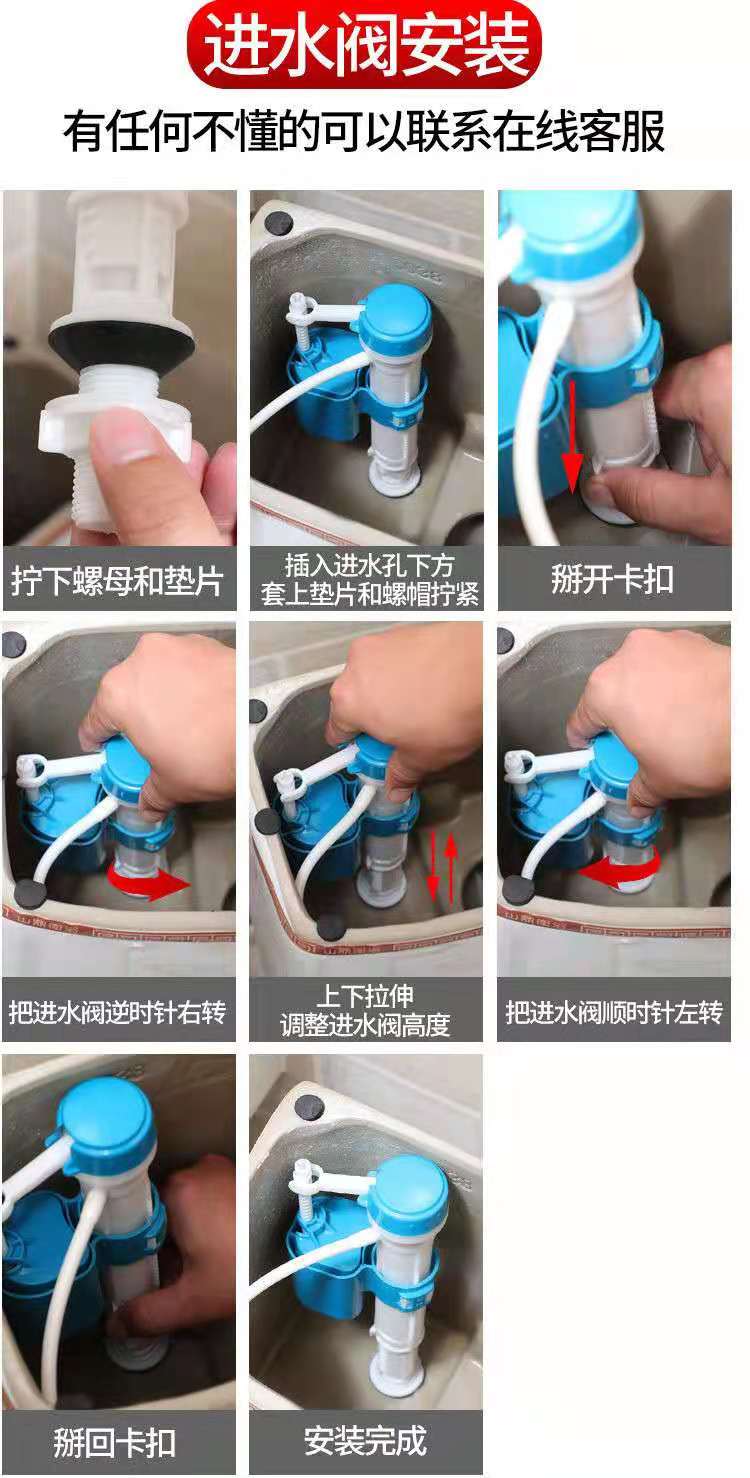 进水阀安装

有任何不懂的可以联系在线客服

拧下螺母和垫片

插入进水孔下方
套上垫片和螺帽拧紧

掰开卡扣

把进水阀逆时针右转

上下拉伸
调整进水阀高度

把进水阀顺时针左转

掰回卡扣

安装完成