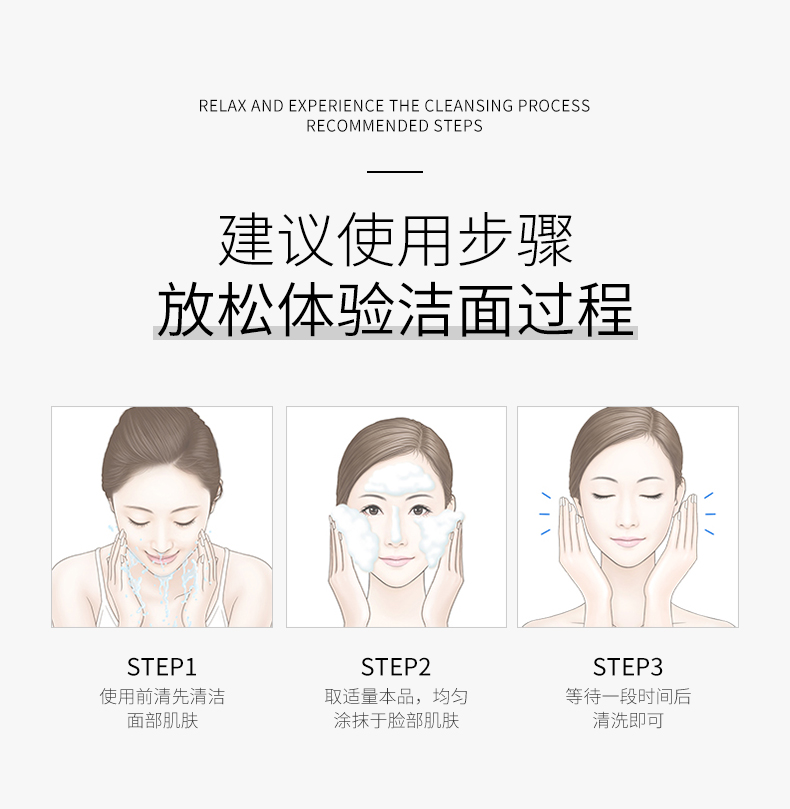 RELAX AND EXPERIENCE THE CLEANSING PROCESS
RECOMMENDED STEPS

建议使用步骤
放松体验洁面过程

STEP1
使用前清先清洁面部肌肤

STEP2
取适量本品，均匀涂抹于脸部肌肤

STEP3
等待一段时间后清洗即可