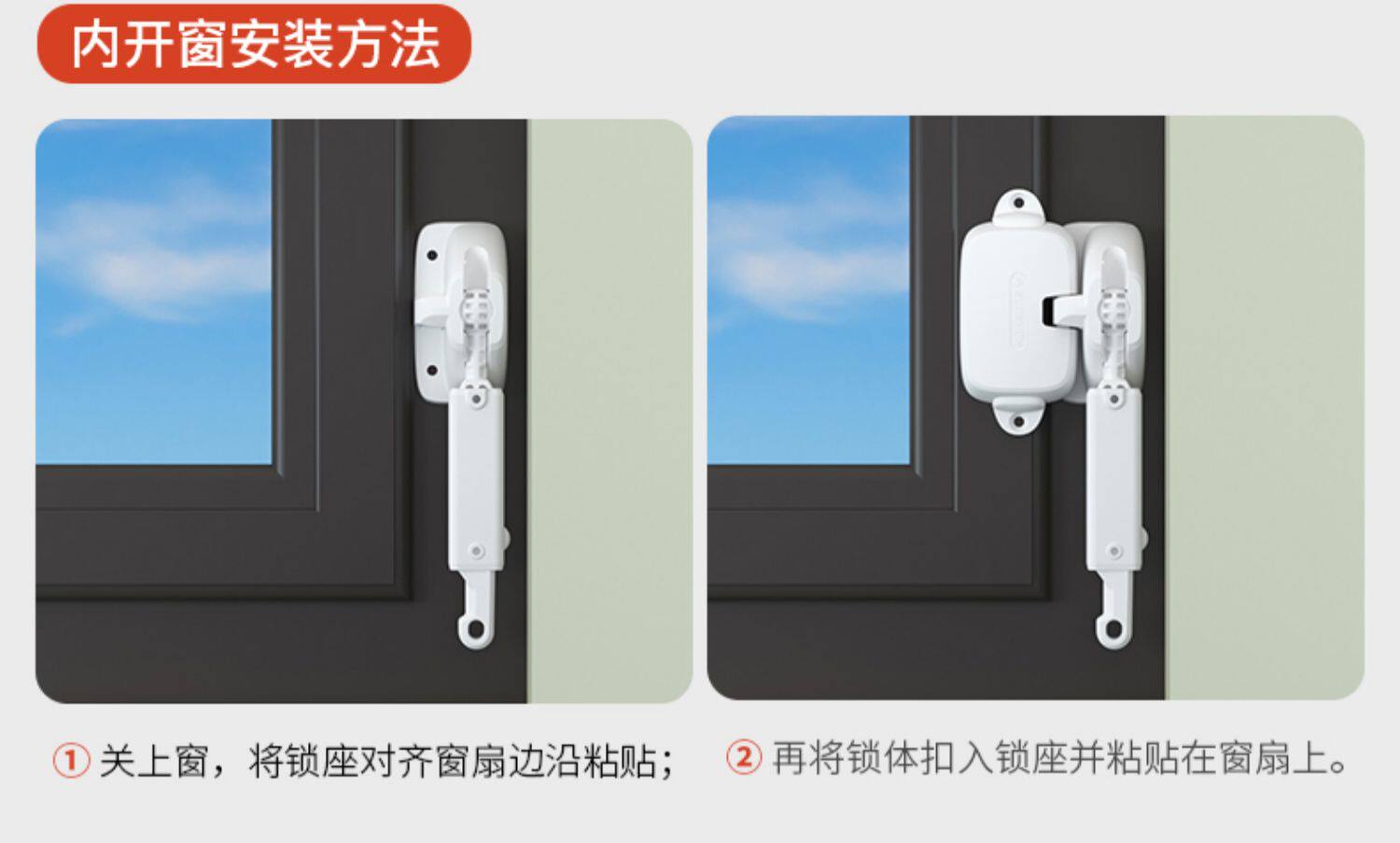 内开窗安装方法

① 关上窗，将锁座对齐窗扇边沿粘贴；

② 再将锁体扣入锁座并粘贴在窗扇上。