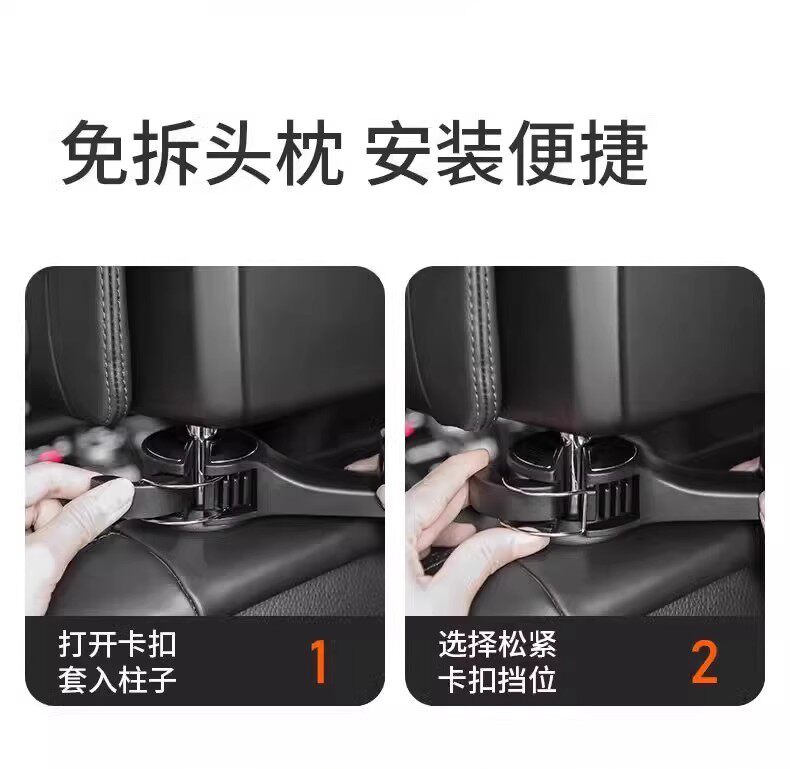 免拆头枕 安装便捷

打开卡扣
套入柱子

1

选择松紧
卡扣挡位

2